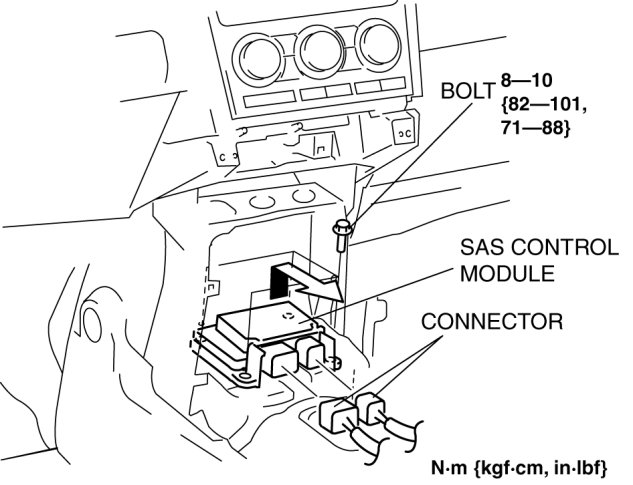 BOLT 8—10
{82—101,
71—88}

SAS CONTROL
MODULE

CONNECTOR

N·m {kgf·cm, in·lbf}