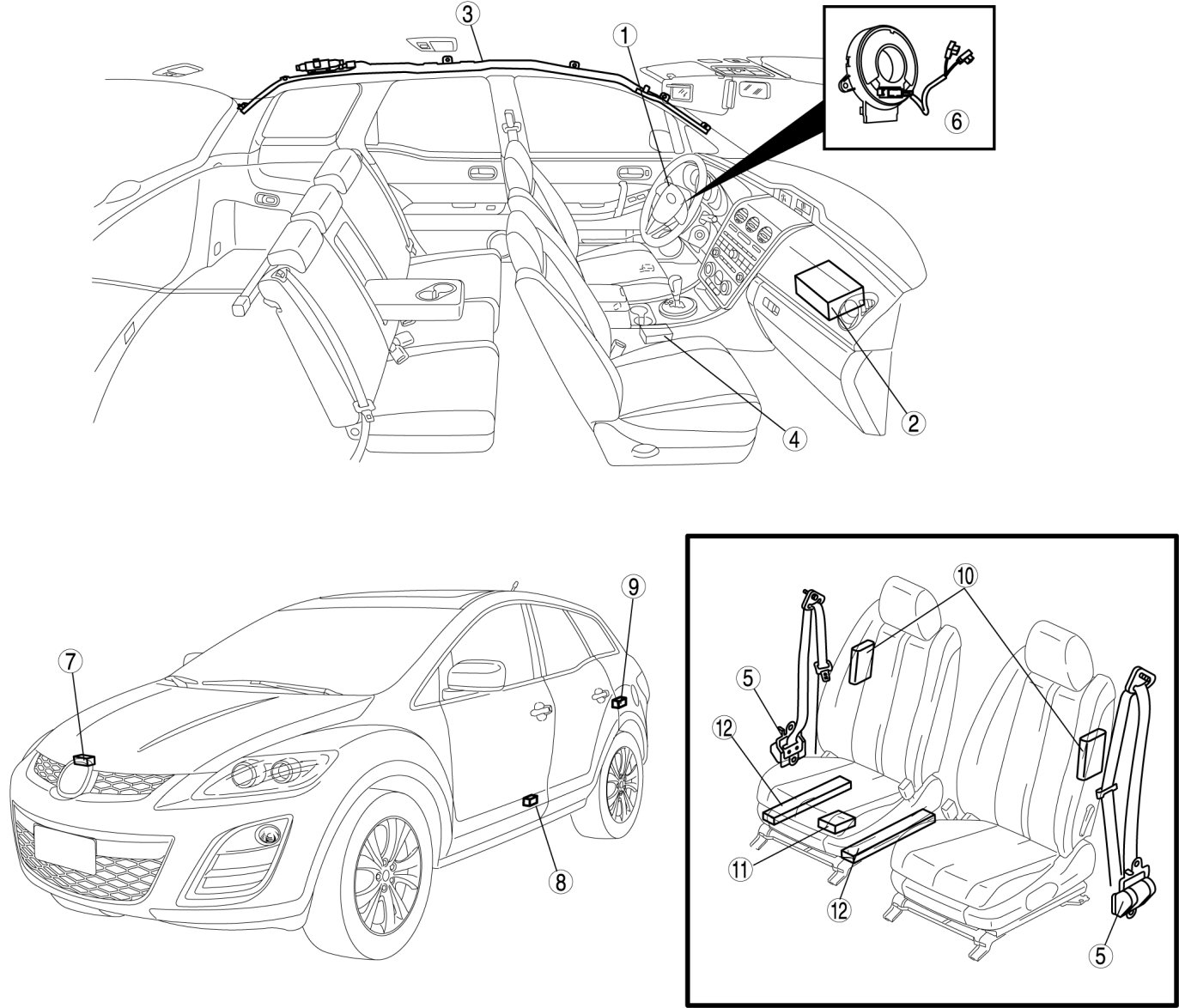 3
1
6
2
4
9
7
8
10
5
12
11
12
5