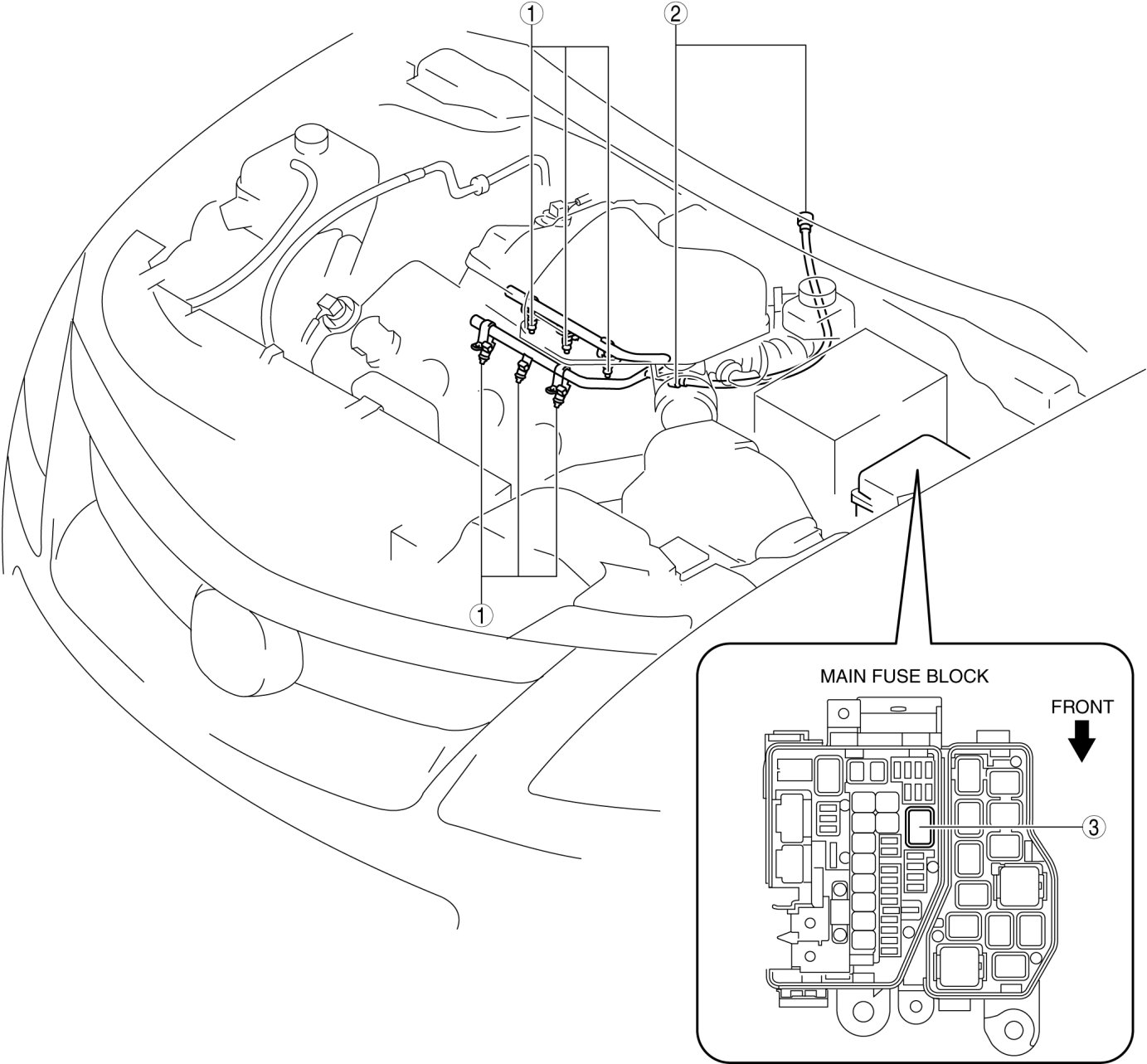 ①
②
①
MAIN FUSE BLOCK
FRONT
③