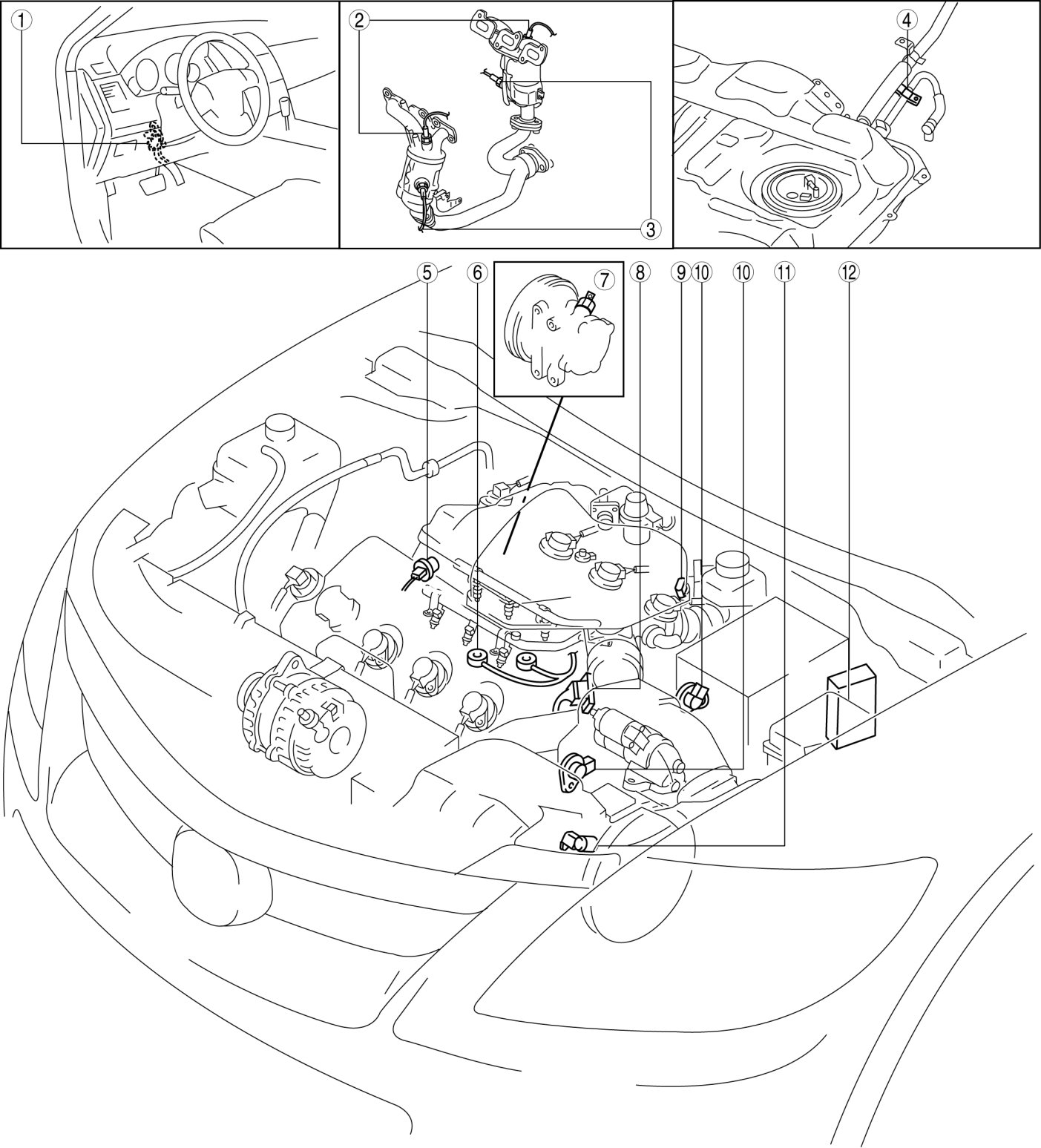 1
2
3
4
5
6
7
8
9
10
10
11
12