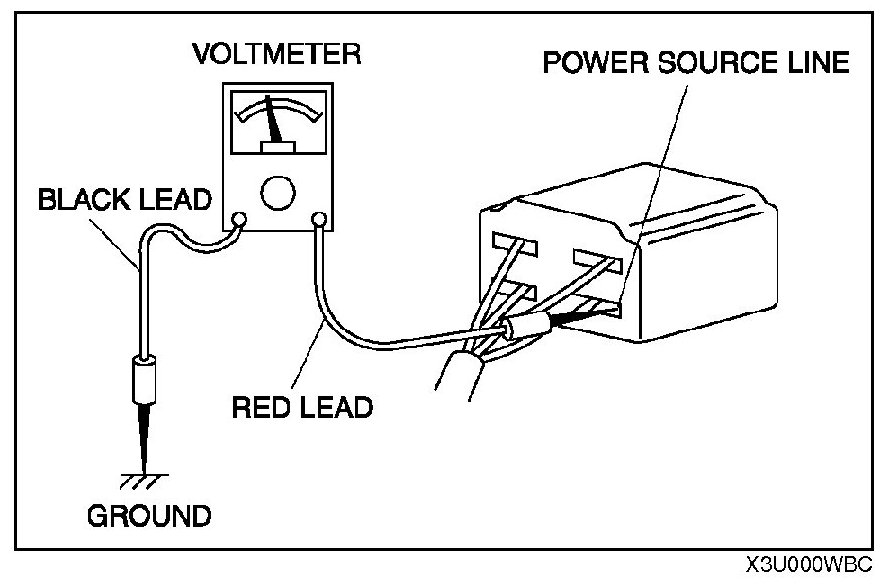 VOLTMETER

POWER SOURCE LINE

BLACK LEAD

RED LEAD

GROUND

X3U000WBC