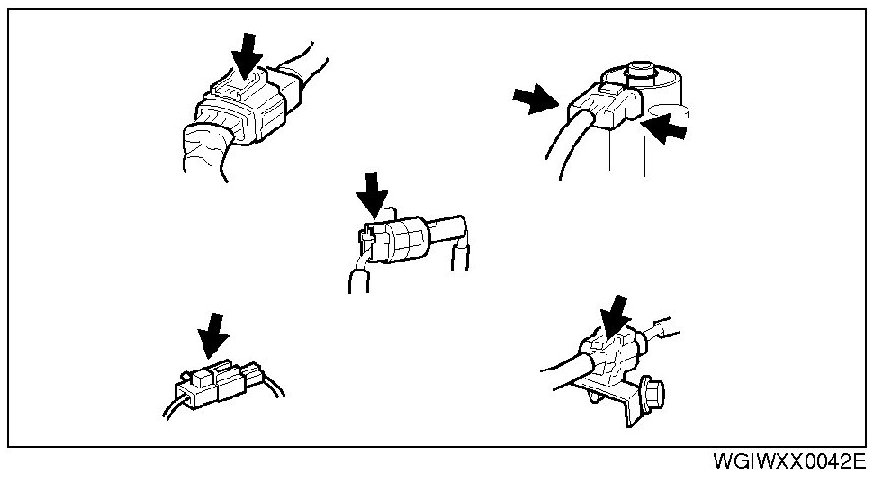 WGIWXX0042E