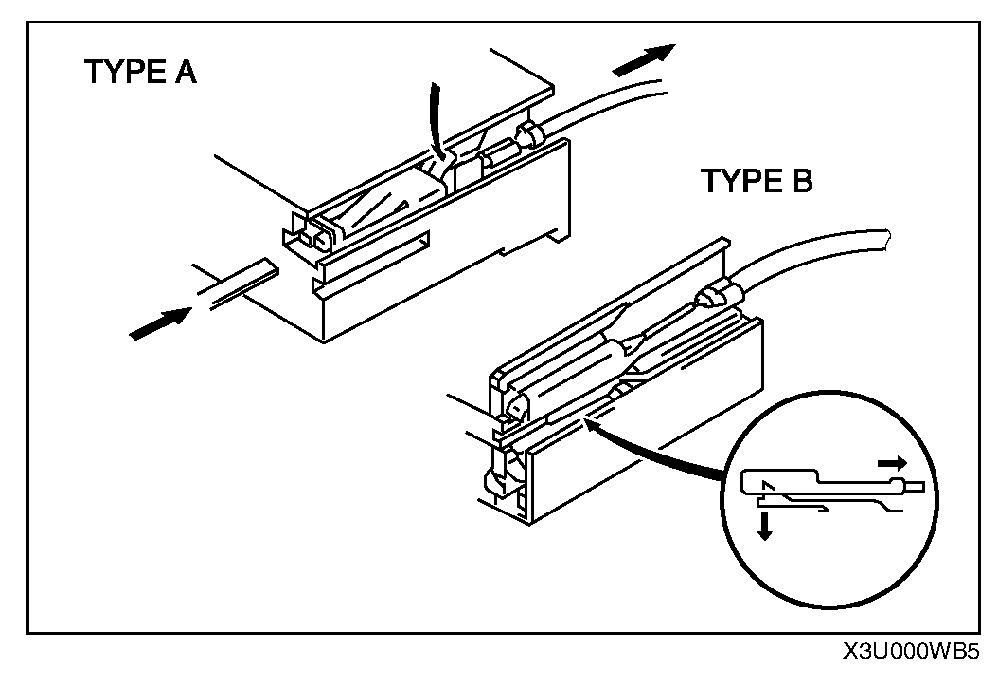 TYPE A

TYPE B

X3U000WB5