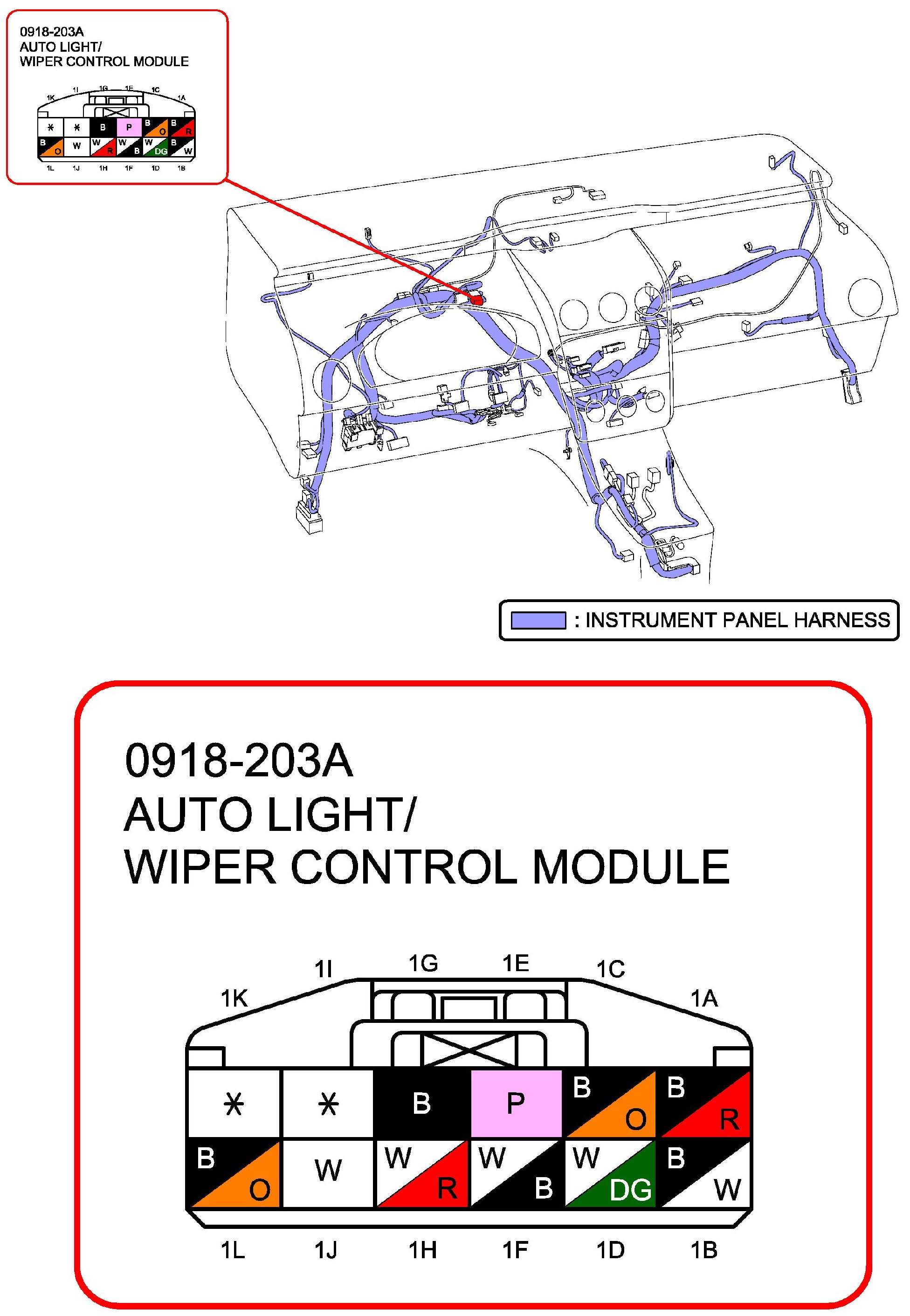 0918-203A
AUTO LIGHT/
WIPER CONTROL MODULE

1K 1I 1G 1E 1C 1A

| * | * | B | P | B O | B R |
|---|---|---|---|---|---|
| B O | W | W R | W B | W DG | B W |

1L 1J 1H 1F 1D 1B

: INSTRUMENT PANEL HARNESS

0918-203A
AUTO LIGHT/
WIPER CONTROL MODULE

1K 1I 1G 1E 1C 1A

| * | * | B | P | B O | B R |
|---|---|---|---|---|---|
| B O | W | W R | W B | W DG | B W |

1L 1J 1H 1F 1D 1B