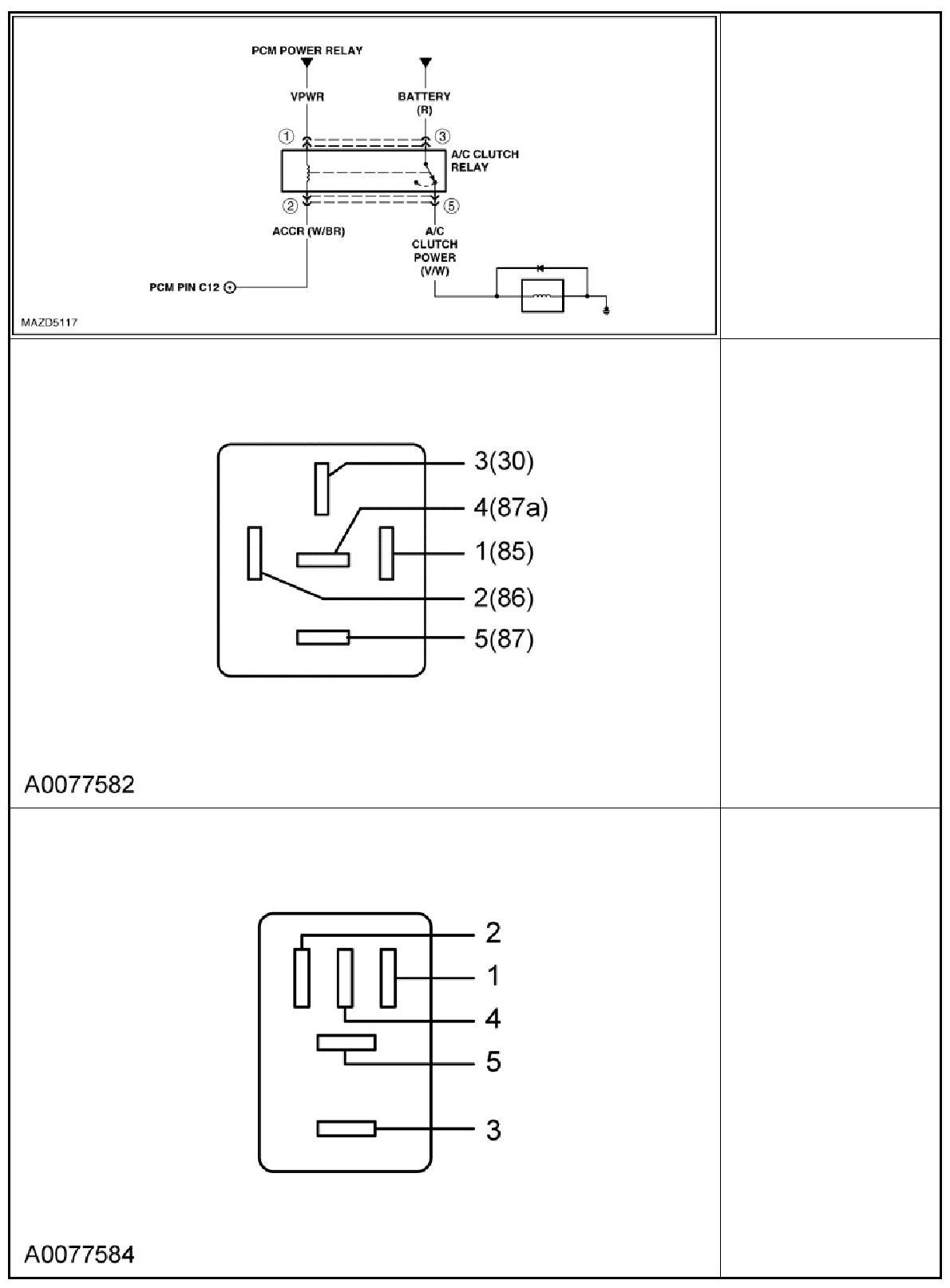 PCM POWER RELAY
VPWR
BATTERY (R)
①
③
A/C CLUTCH RELAY
②
⑤
ACCR (W/BR)
A/C CLUTCH POWER (V/W)
PCM PIN C12
MAZD5117

3(30)
4(87a)
1(85)
2(86)
5(87)
A0077582

2
1
4
5
3
A0077584