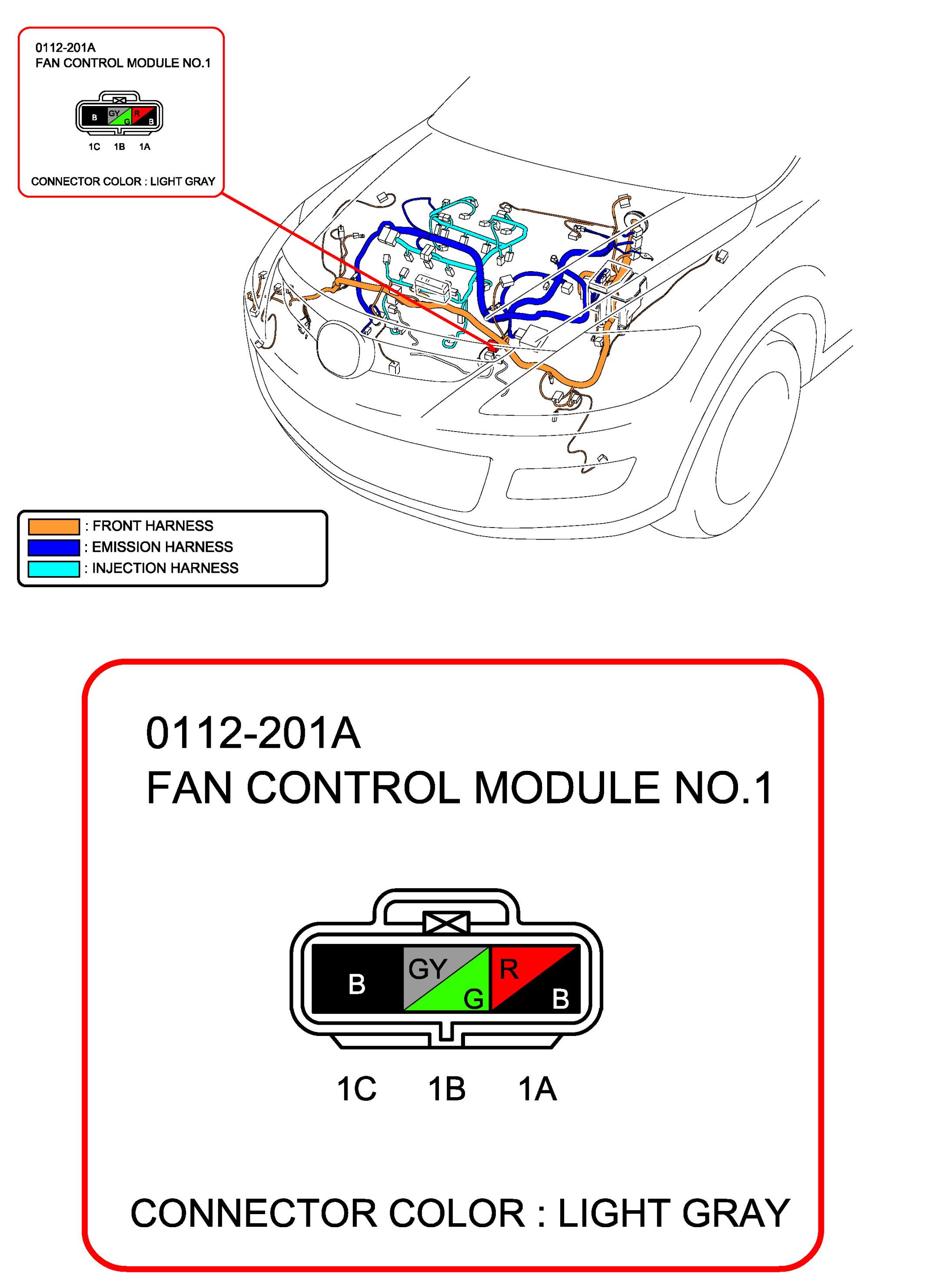 0112-201A
FAN CONTROL MODULE NO.1

B GY G R B

1C 1B 1A

CONNECTOR COLOR : LIGHT GRAY

: FRONT HARNESS
: EMISSION HARNESS
: INJECTION HARNESS

0112-201A
FAN CONTROL MODULE NO.1

B GY G R B

1C 1B 1A

CONNECTOR COLOR : LIGHT GRAY