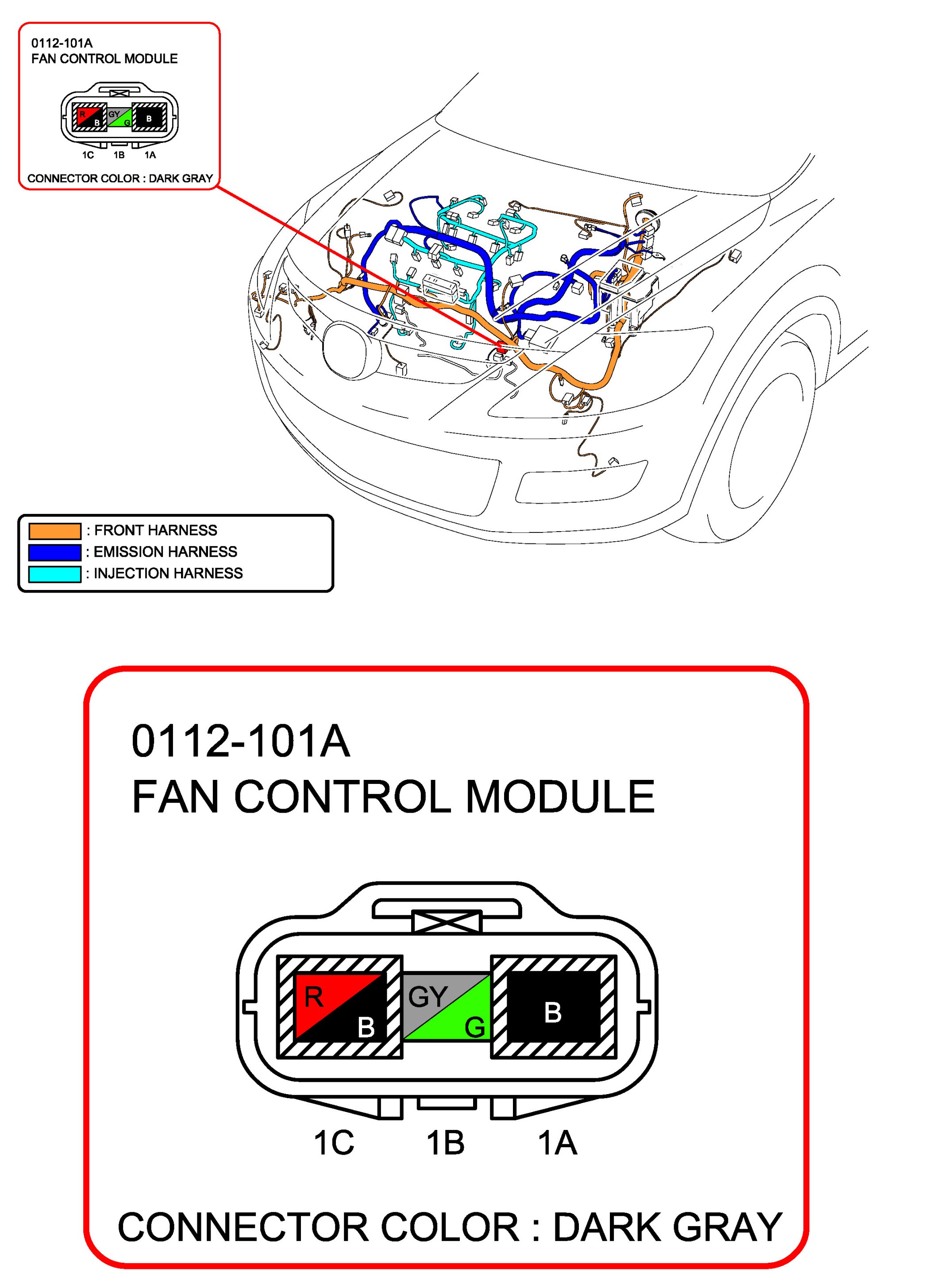 0112-101A
FAN CONTROL MODULE

R B GY G B

1C 1B 1A

CONNECTOR COLOR : DARK GRAY

: FRONT HARNESS
: EMISSION HARNESS
: INJECTION HARNESS

0112-101A
FAN CONTROL MODULE

R B GY G B

1C 1B 1A

CONNECTOR COLOR : DARK GRAY