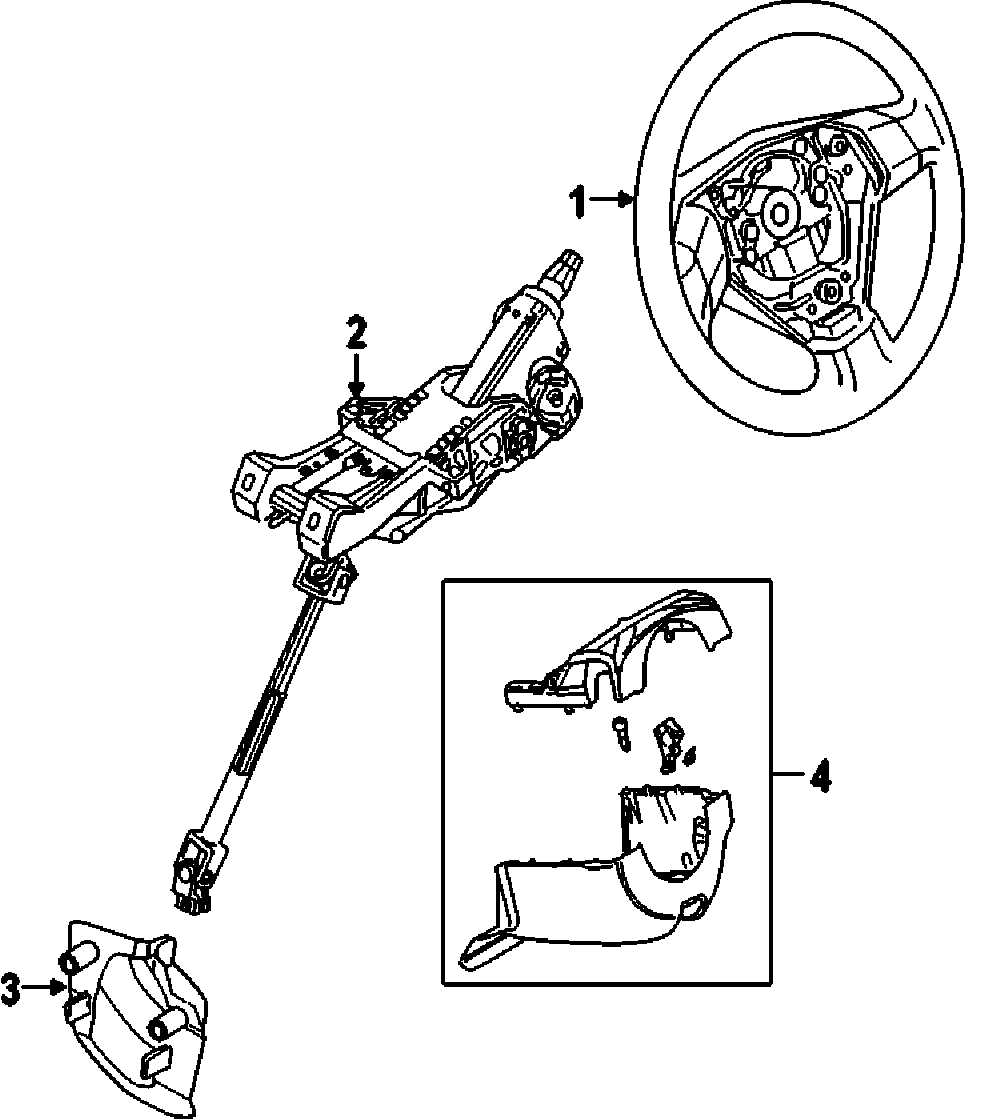 1
2
4
3