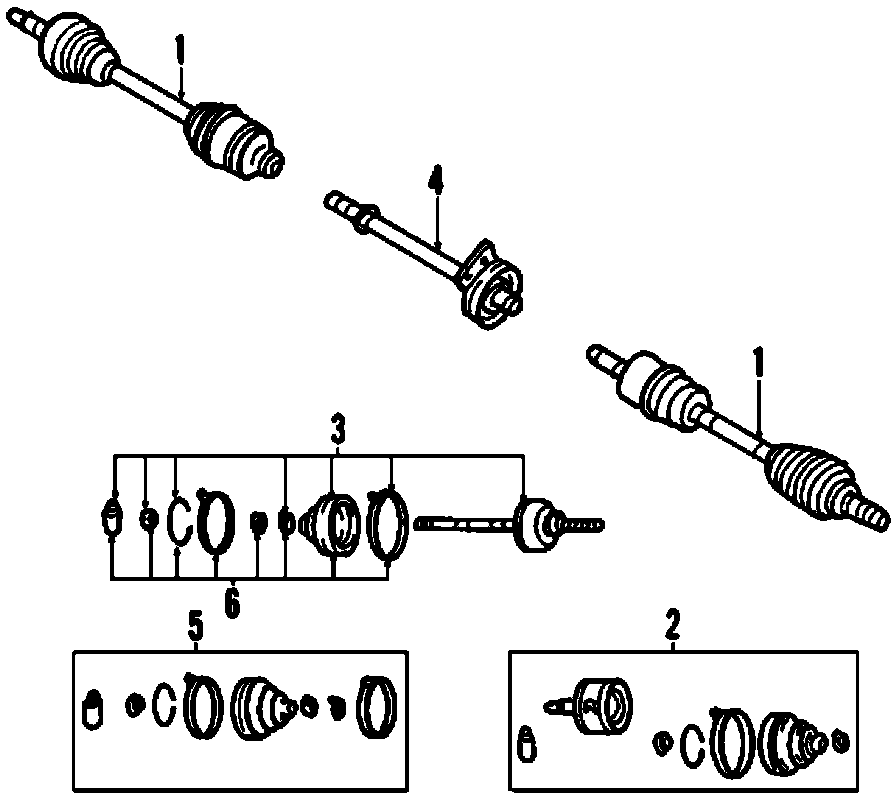 1
4
1
3
6
5
2