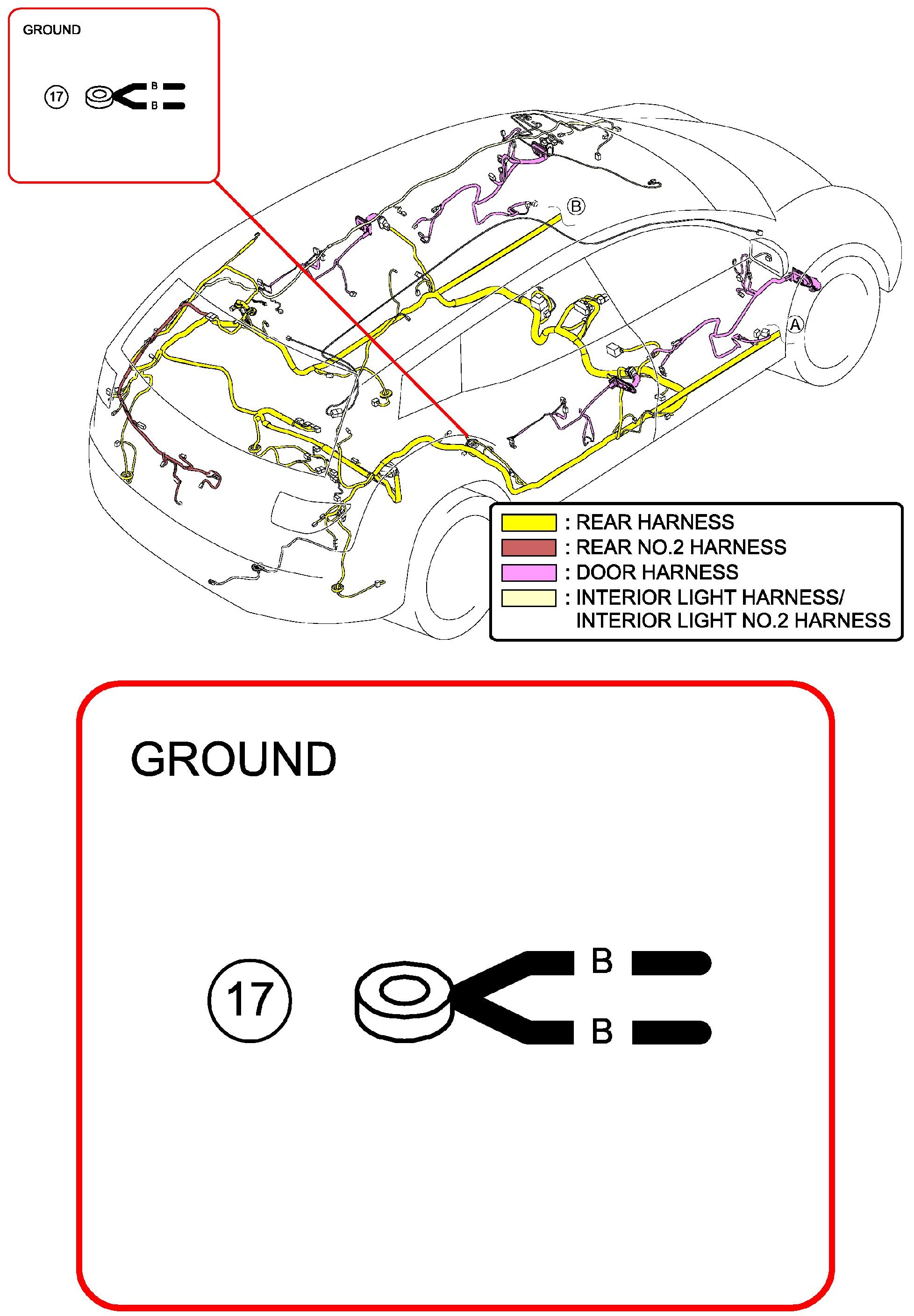 GROUND

17

B

B

B

A

: REAR HARNESS
: REAR NO.2 HARNESS
: DOOR HARNESS
: INTERIOR LIGHT HARNESS/ INTERIOR LIGHT NO.2 HARNESS

GROUND

17

B

B