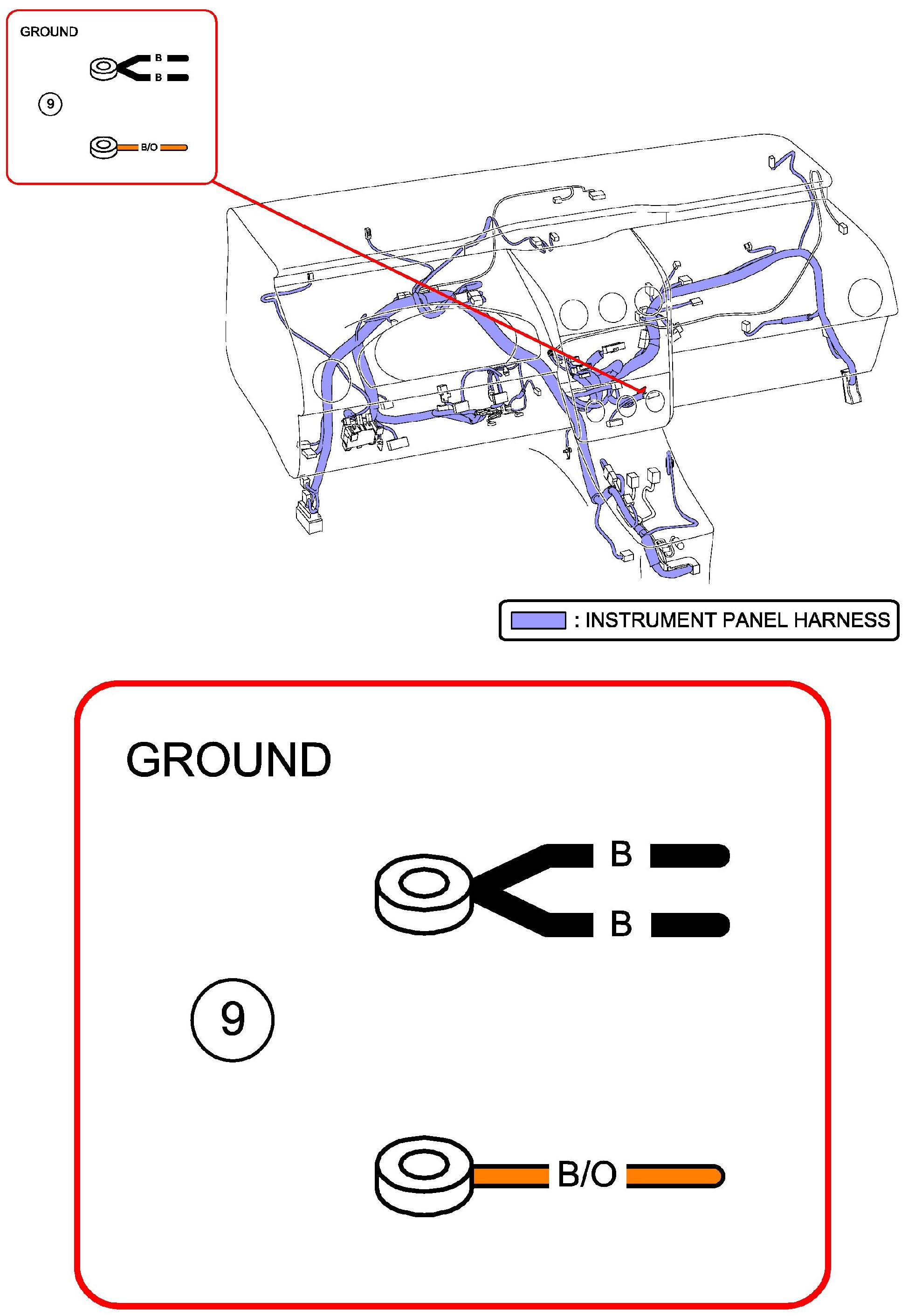 GROUND

B
B

9

B/O

: INSTRUMENT PANEL HARNESS

GROUND

B
B

9

B/O