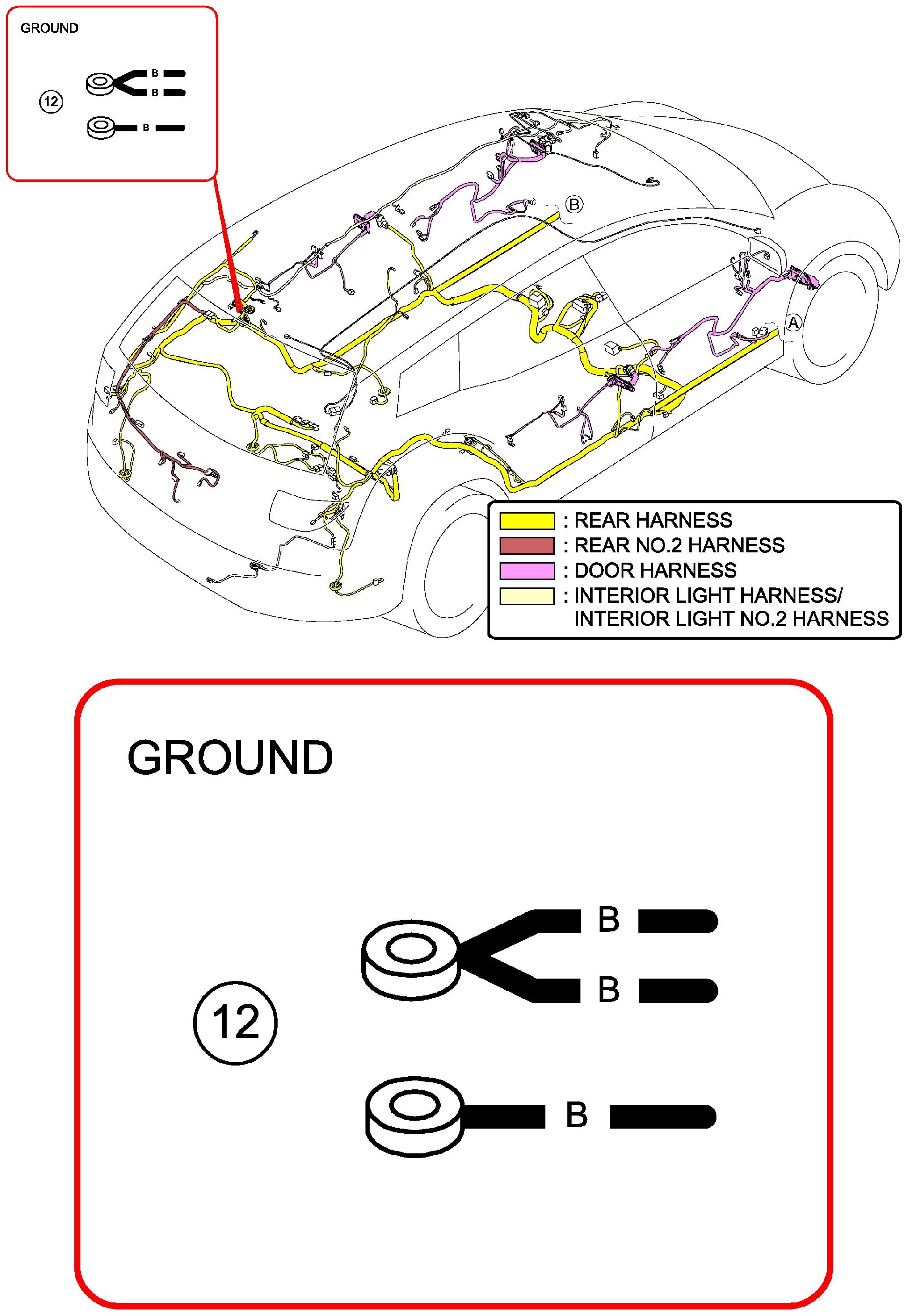 GROUND

12

B

B

B

B

A

: REAR HARNESS
: REAR NO.2 HARNESS
: DOOR HARNESS
: INTERIOR LIGHT HARNESS/ INTERIOR LIGHT NO.2 HARNESS

GROUND

12

B

B

B