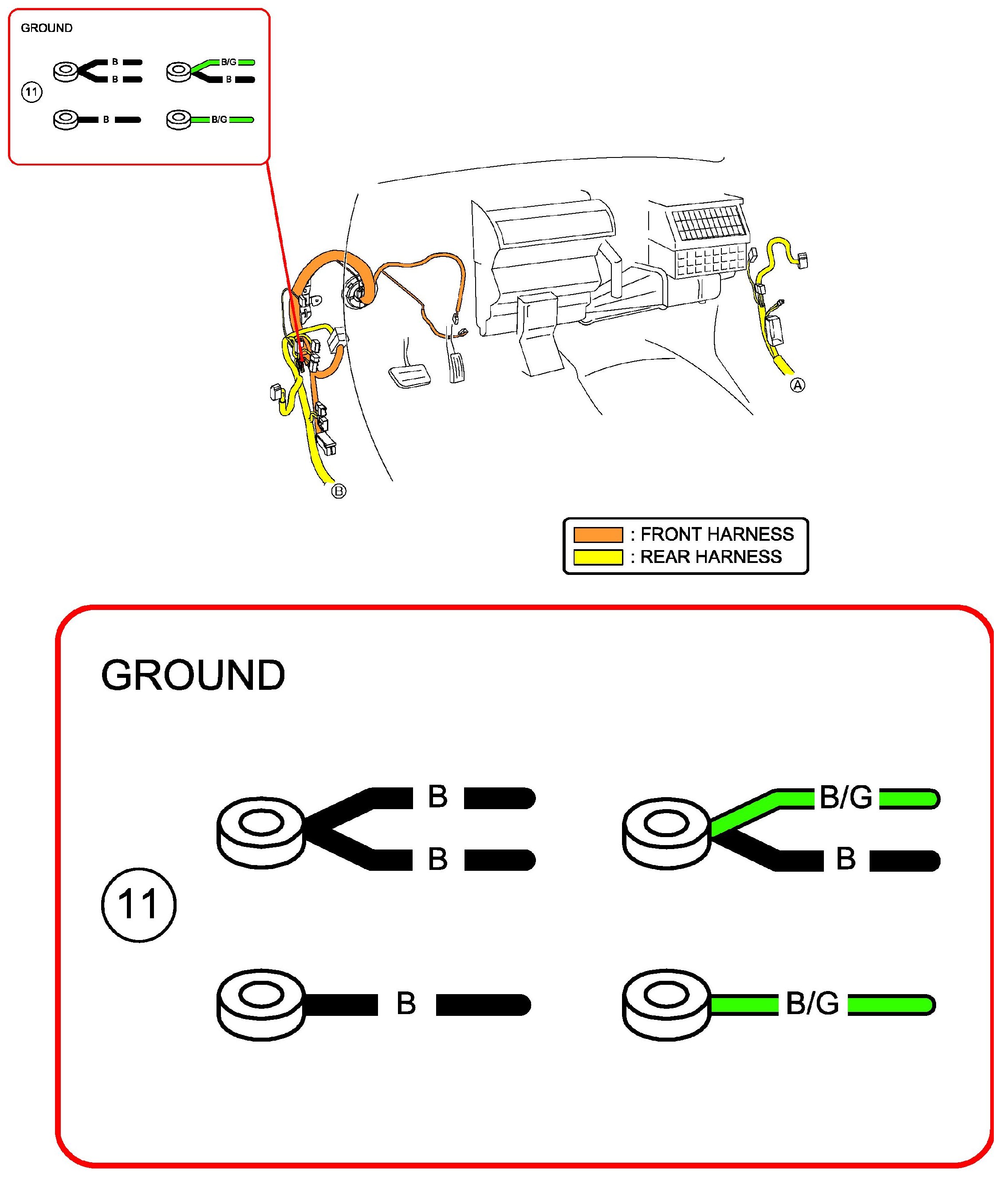 GROUND

11

B
B

B/G
B

B

B/G

A

B

: FRONT HARNESS
: REAR HARNESS

GROUND

11

B
B

B/G
B

B

B/G