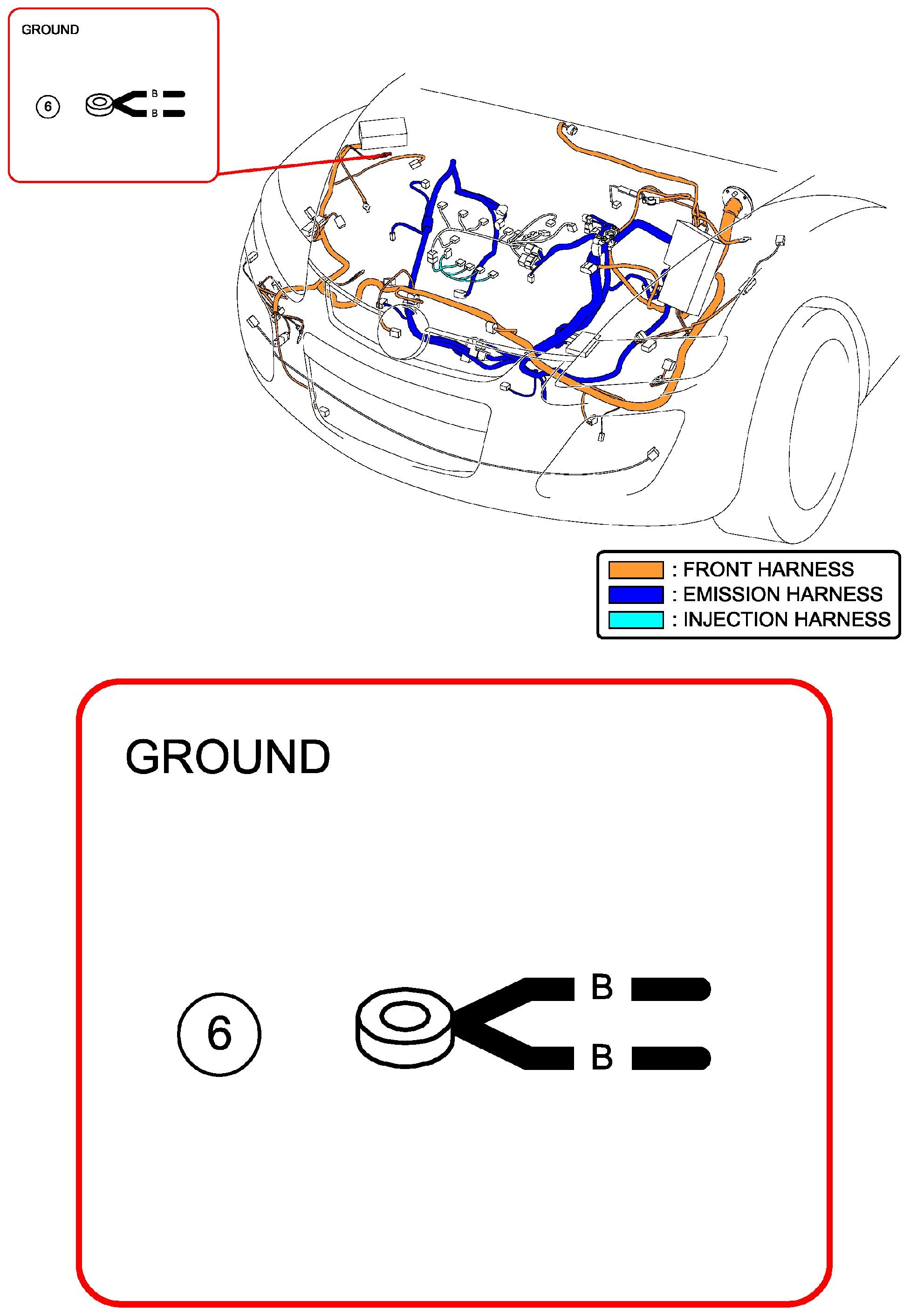 GROUND

6

B

B

: FRONT HARNESS
: EMISSION HARNESS
: INJECTION HARNESS

GROUND

6

B

B