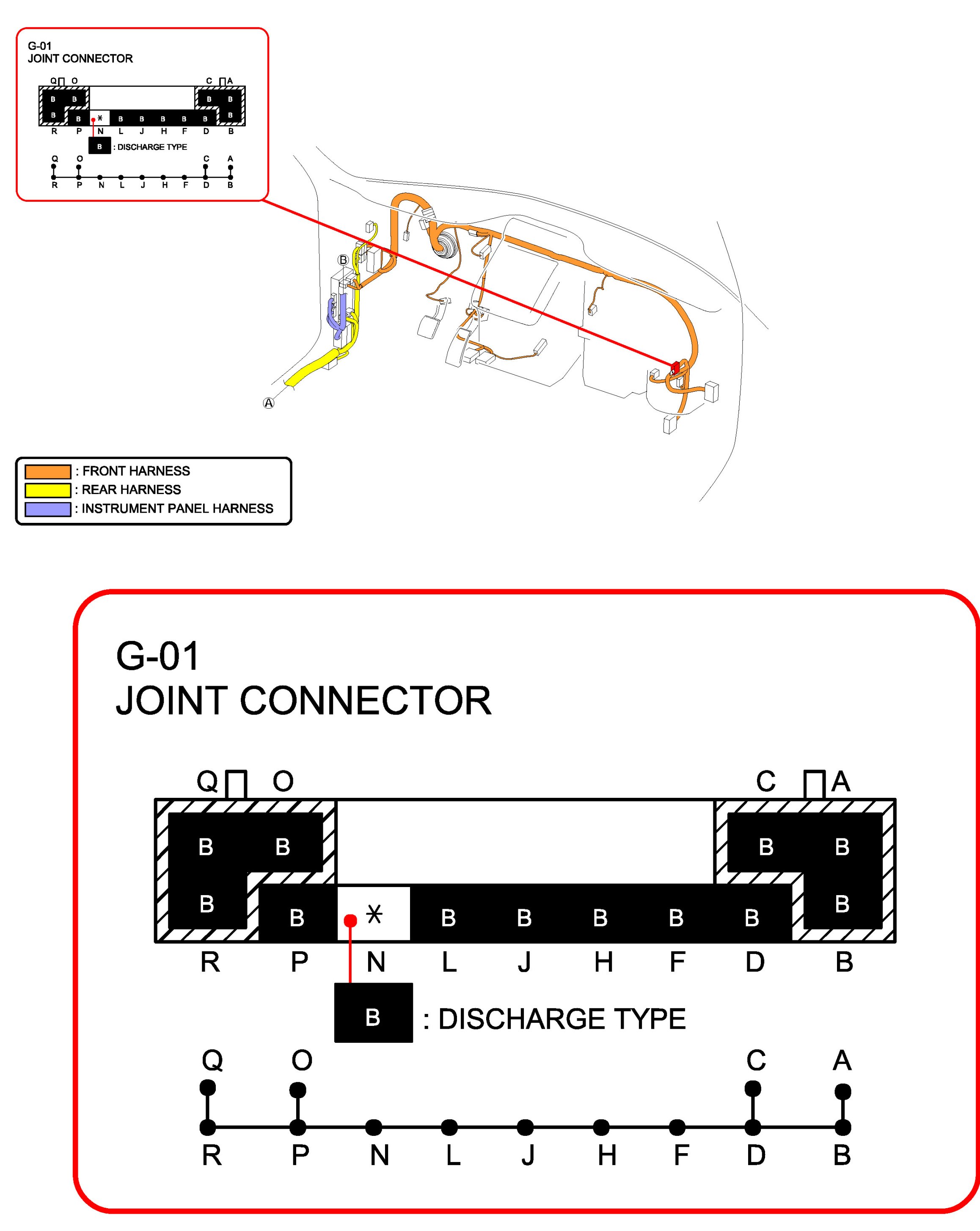 G-01
JOINT CONNECTOR

Q O C A
B B B B
B B * B B B B B B
R P N L J H F D B
B : DISCHARGE TYPE
Q O C A
R P N L J H F D B

B

A

: FRONT HARNESS
: REAR HARNESS
: INSTRUMENT PANEL HARNESS

G-01
JOINT CONNECTOR

Q O C A
B B B B
B B * B B B B B B
R P N L J H F D B
B : DISCHARGE TYPE
Q O C A
R P N L J H F D B