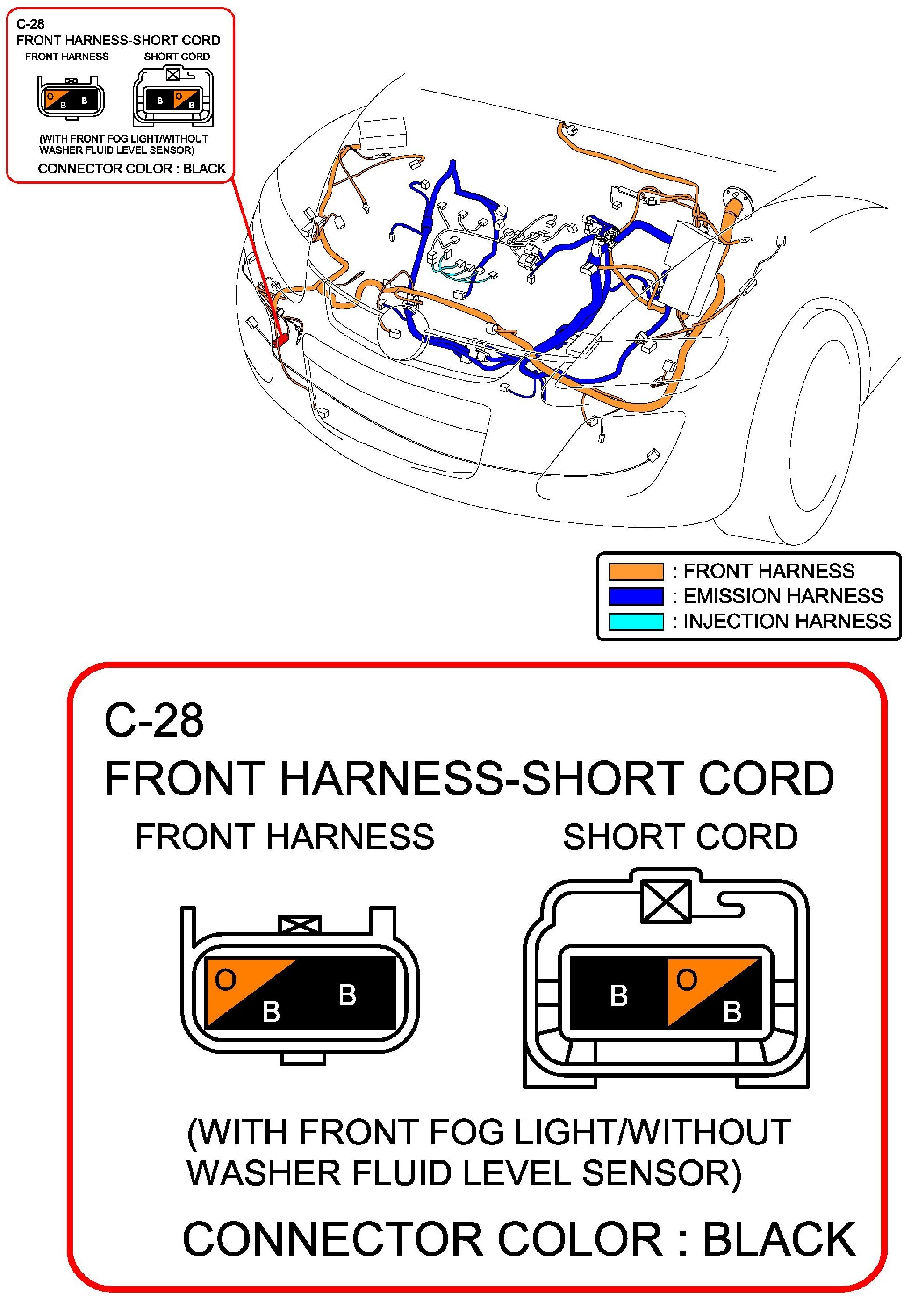 C-28
FRONT HARNESS-SHORT CORD
FRONT HARNESS
SHORT CORD

O B B

B O B

(WITH FRONT FOG LIGHT/WITHOUT WASHER FLUID LEVEL SENSOR)
CONNECTOR COLOR : BLACK

: FRONT HARNESS
: EMISSION HARNESS
: INJECTION HARNESS

C-28
FRONT HARNESS-SHORT CORD
FRONT HARNESS
SHORT CORD

O B B

B O B

(WITH FRONT FOG LIGHT/WITHOUT WASHER FLUID LEVEL SENSOR)
CONNECTOR COLOR : BLACK