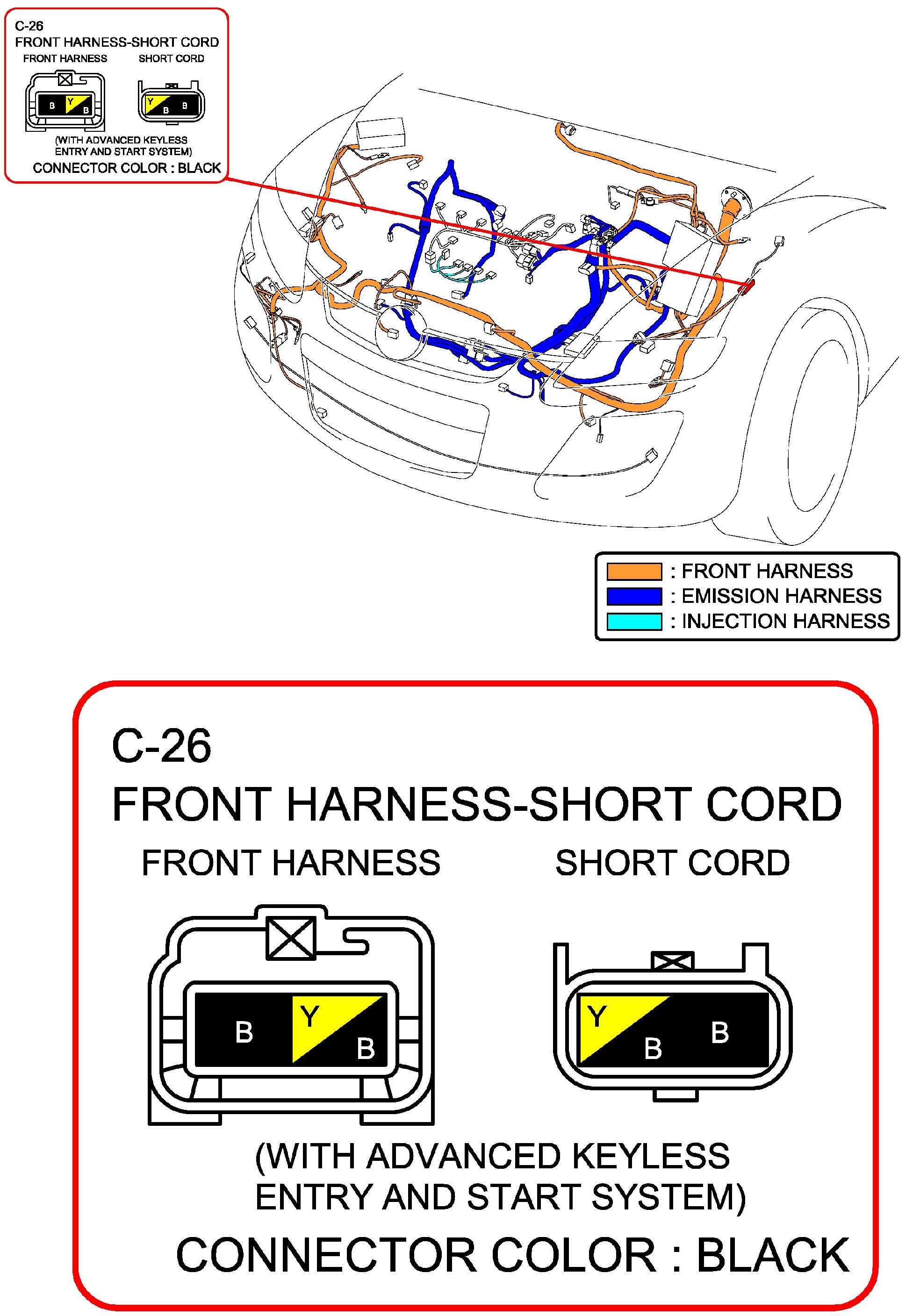 C-26
FRONT HARNESS-SHORT CORD
FRONT HARNESS
SHORT CORD
B Y B
Y B B
(WITH ADVANCED KEYLESS ENTRY AND START SYSTEM)
CONNECTOR COLOR : BLACK

: FRONT HARNESS
: EMISSION HARNESS
: INJECTION HARNESS

C-26
FRONT HARNESS-SHORT CORD
FRONT HARNESS
SHORT CORD
B Y B
Y B B
(WITH ADVANCED KEYLESS ENTRY AND START SYSTEM)
CONNECTOR COLOR : BLACK