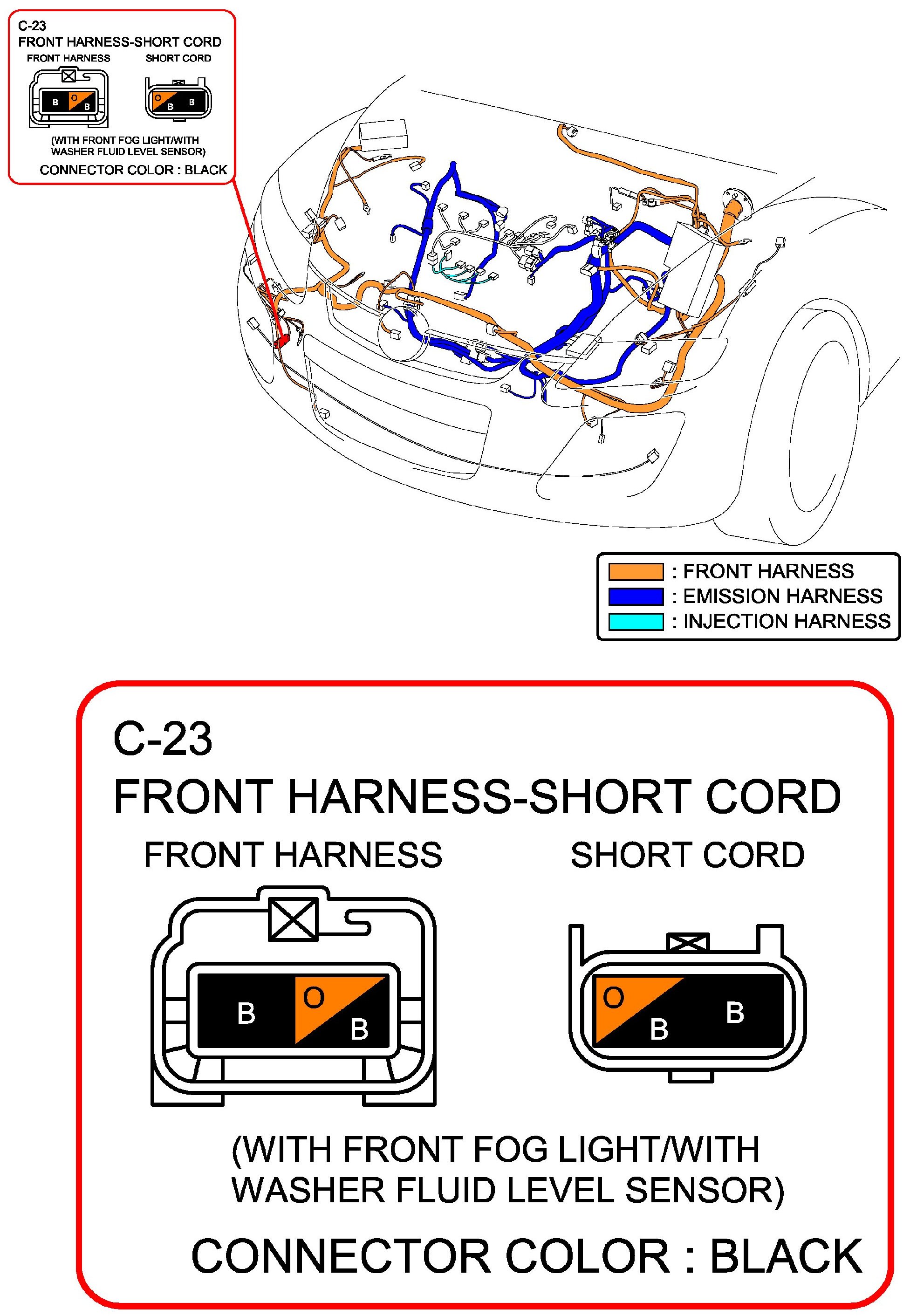 C-23
FRONT HARNESS-SHORT CORD
FRONT HARNESS
SHORT CORD
B O B
O B B
(WITH FRONT FOG LIGHT/WITH WASHER FLUID LEVEL SENSOR)
CONNECTOR COLOR : BLACK

: FRONT HARNESS
: EMISSION HARNESS
: INJECTION HARNESS

C-23
FRONT HARNESS-SHORT CORD
FRONT HARNESS
SHORT CORD
B O B
O B B
(WITH FRONT FOG LIGHT/WITH WASHER FLUID LEVEL SENSOR)
CONNECTOR COLOR : BLACK