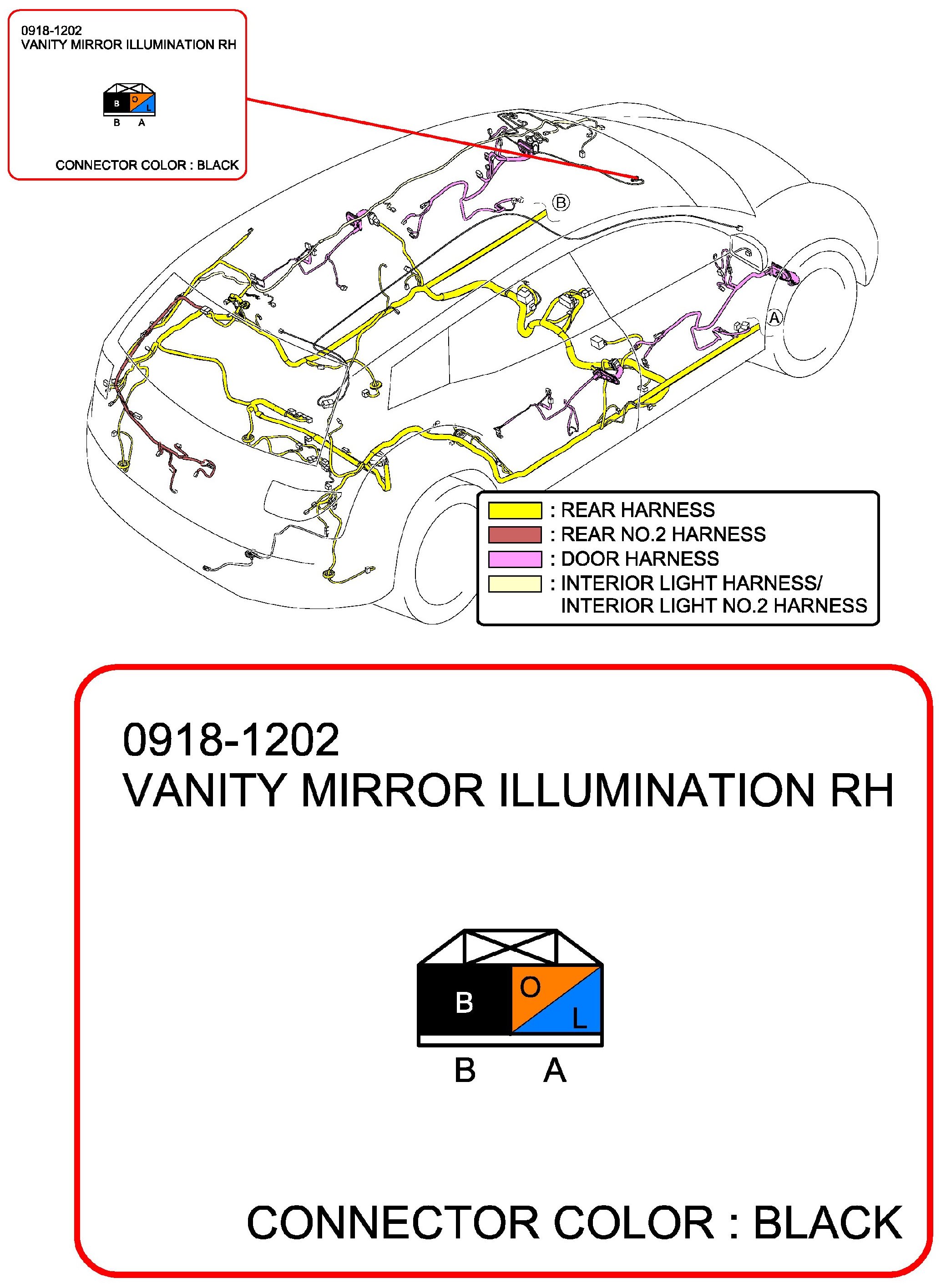 0918-1202
VANITY MIRROR ILLUMINATION RH

B O L
B A

CONNECTOR COLOR : BLACK

B

A

: REAR HARNESS
: REAR NO.2 HARNESS
: DOOR HARNESS
: INTERIOR LIGHT HARNESS/ INTERIOR LIGHT NO.2 HARNESS

0918-1202
VANITY MIRROR ILLUMINATION RH

B O L
B A

CONNECTOR COLOR : BLACK