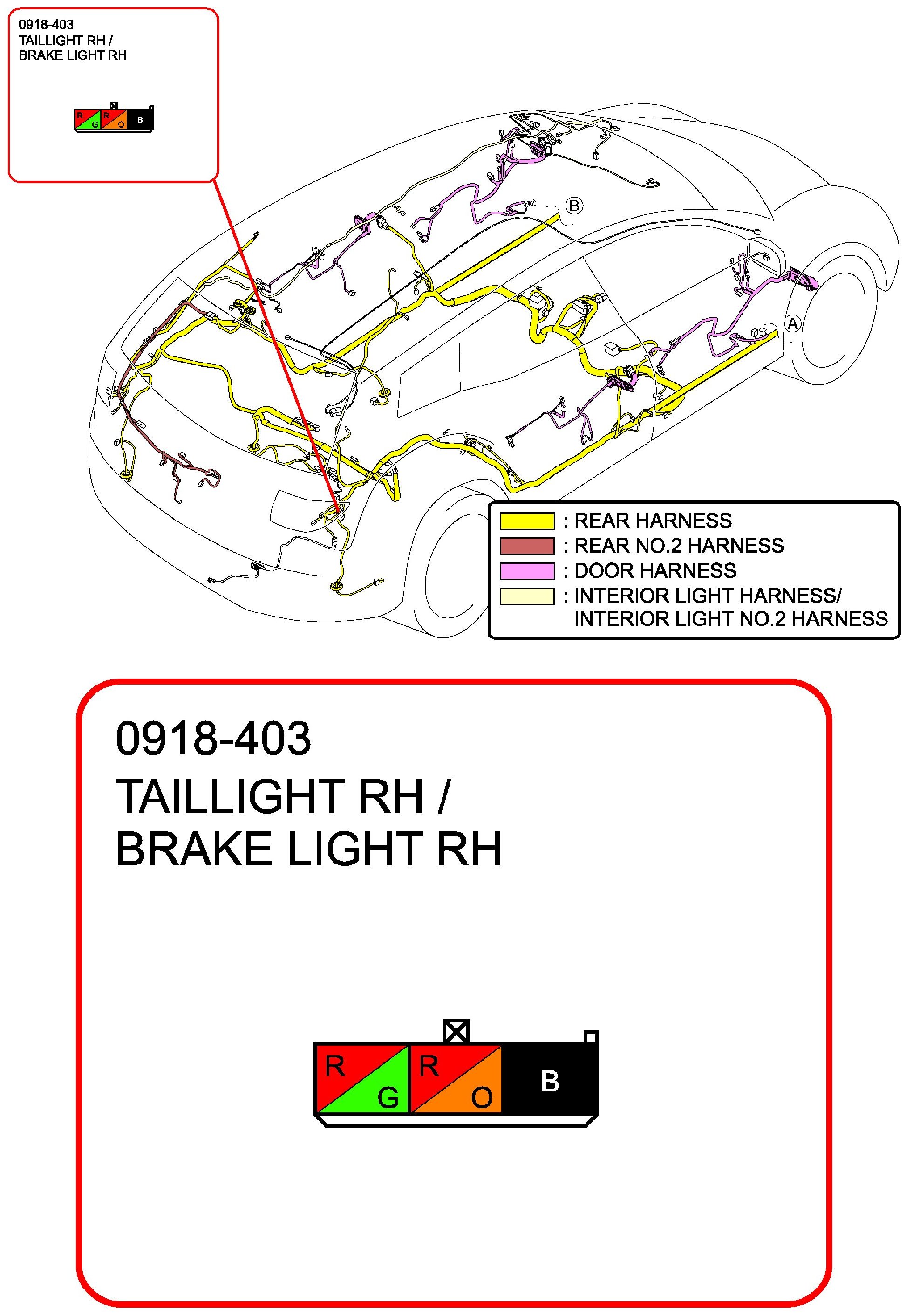 0918-403
TAILLIGHT RH /
BRAKE LIGHT RH

R G R O B

B

A

: REAR HARNESS
: REAR NO.2 HARNESS
: DOOR HARNESS
: INTERIOR LIGHT HARNESS/
INTERIOR LIGHT NO.2 HARNESS

0918-403
TAILLIGHT RH /
BRAKE LIGHT RH

R G R O B