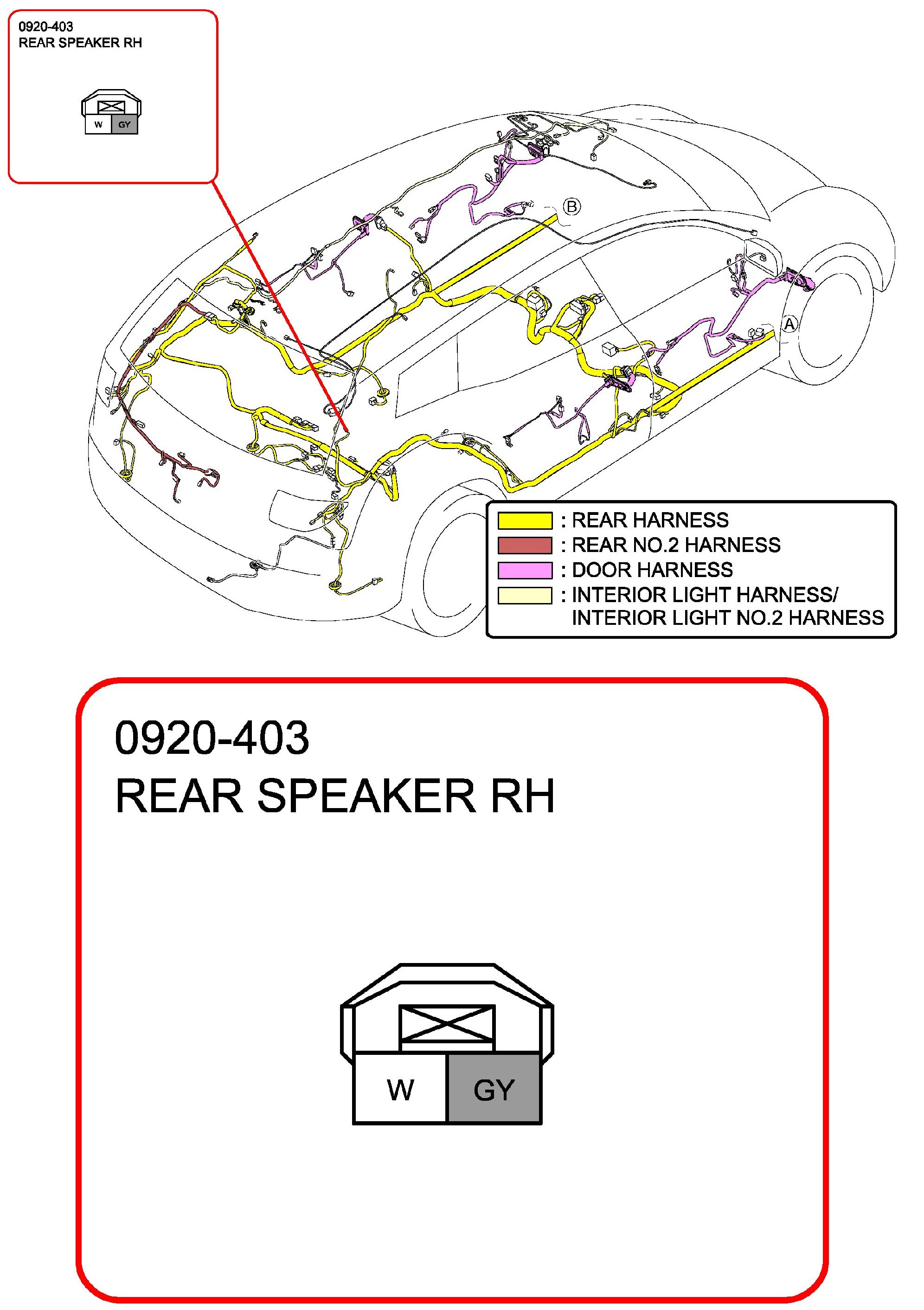 0920-403
REAR SPEAKER RH

W GY

B

A

: REAR HARNESS
: REAR NO.2 HARNESS
: DOOR HARNESS
: INTERIOR LIGHT HARNESS/
INTERIOR LIGHT NO.2 HARNESS

0920-403
REAR SPEAKER RH

W GY