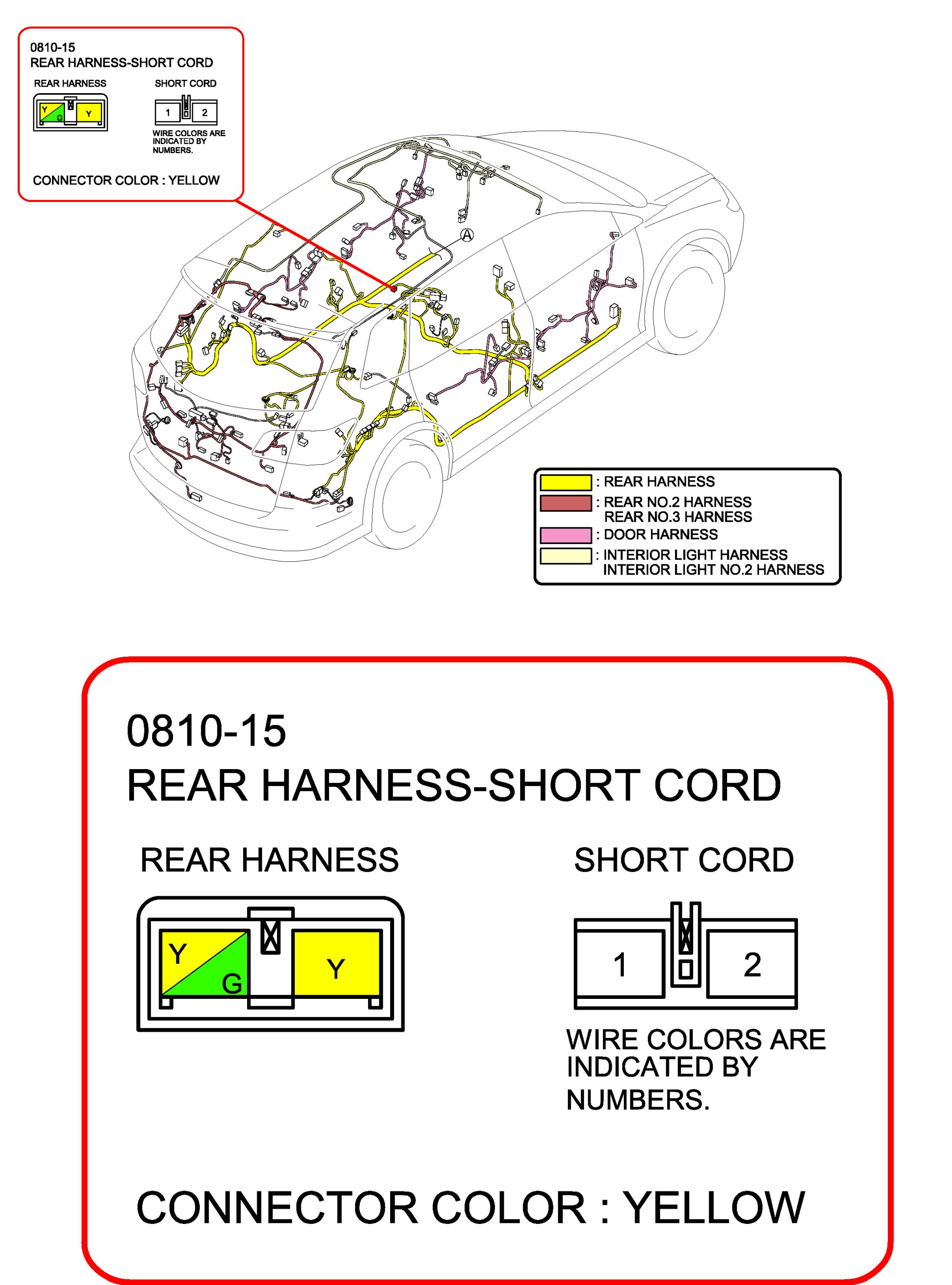 0810-15
REAR HARNESS-SHORT CORD

REAR HARNESS

Y G Y

SHORT CORD

1 2

WIRE COLORS ARE INDICATED BY NUMBERS.

CONNECTOR COLOR : YELLOW

A

: REAR HARNESS
: REAR NO.2 HARNESS
REAR NO.3 HARNESS
: DOOR HARNESS
: INTERIOR LIGHT HARNESS
INTERIOR LIGHT NO.2 HARNESS

0810-15
REAR HARNESS-SHORT CORD

REAR HARNESS

Y G Y

SHORT CORD

1 2

WIRE COLORS ARE INDICATED BY NUMBERS.

CONNECTOR COLOR : YELLOW