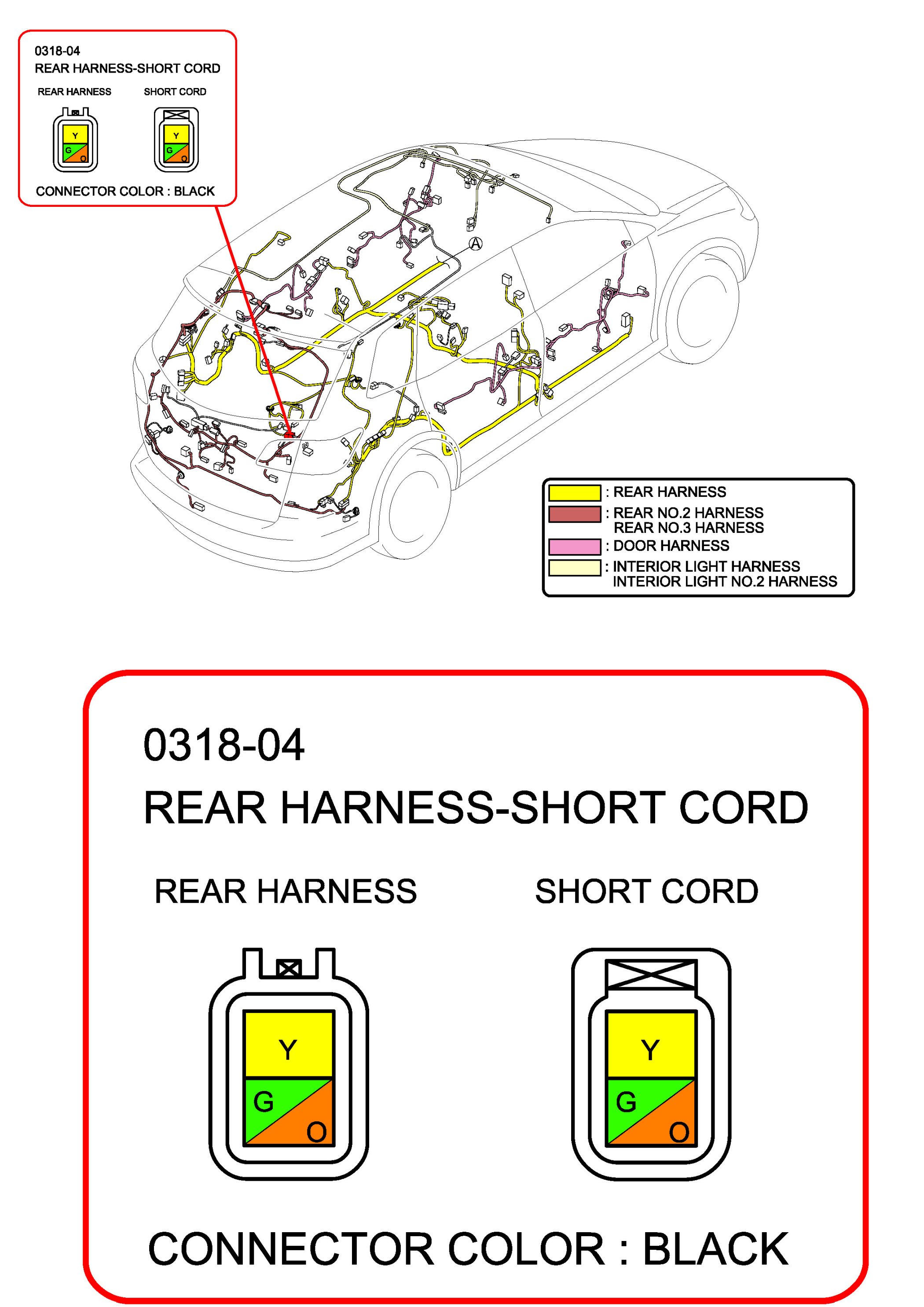 0318-04
REAR HARNESS-SHORT CORD

REAR HARNESS

SHORT CORD

Y
G
O

Y
G
O

CONNECTOR COLOR : BLACK

A

: REAR HARNESS
: REAR NO.2 HARNESS
REAR NO.3 HARNESS
: DOOR HARNESS
: INTERIOR LIGHT HARNESS
INTERIOR LIGHT NO.2 HARNESS

0318-04
REAR HARNESS-SHORT CORD

REAR HARNESS

SHORT CORD

Y
G
O

Y
G
O

CONNECTOR COLOR : BLACK