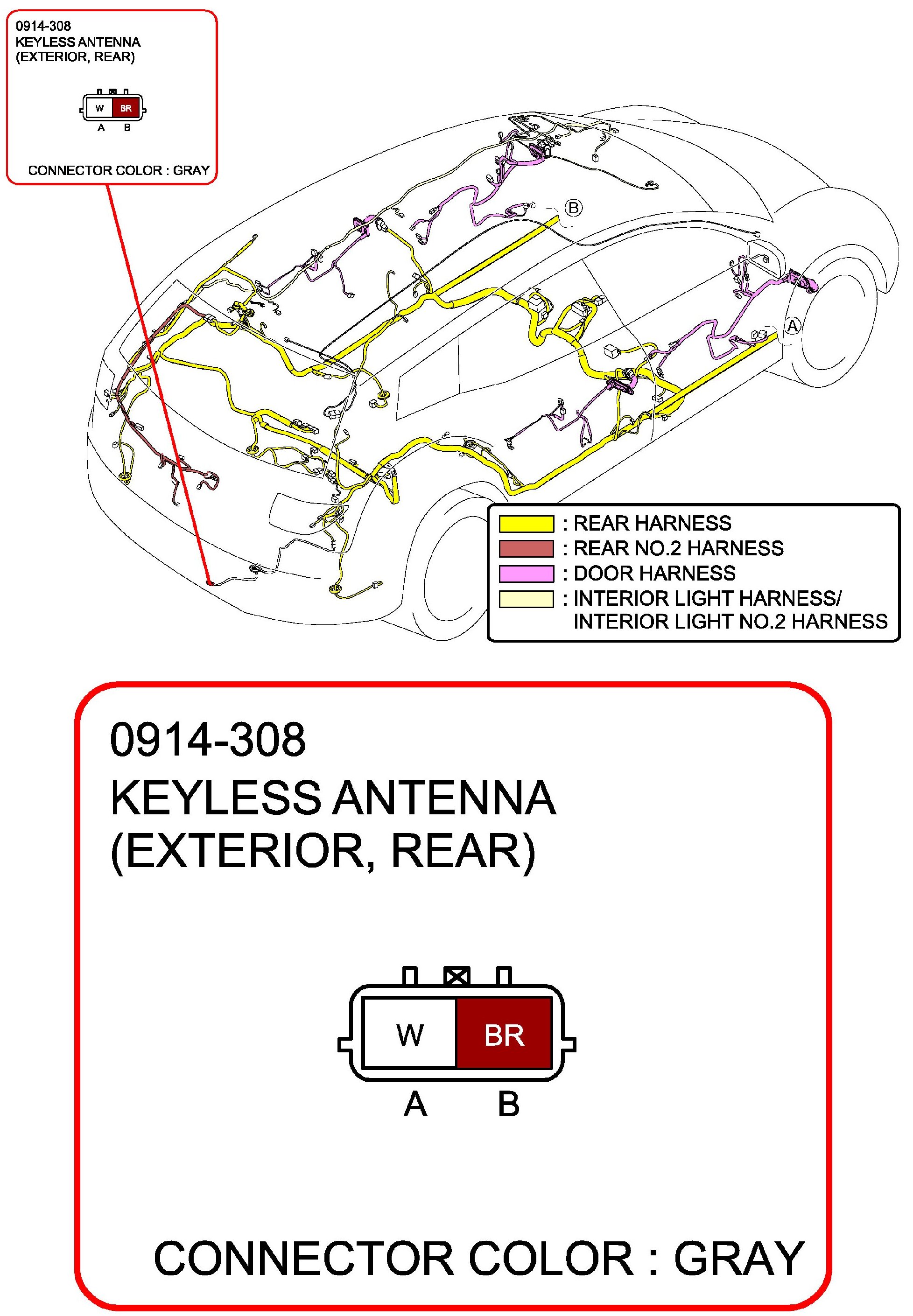 0914-308
KEYLESS ANTENNA
(EXTERIOR, REAR)

W BR
A B

CONNECTOR COLOR : GRAY

B

A

: REAR HARNESS
: REAR NO.2 HARNESS
: DOOR HARNESS
: INTERIOR LIGHT HARNESS/ INTERIOR LIGHT NO.2 HARNESS

0914-308
KEYLESS ANTENNA
(EXTERIOR, REAR)

W BR
A B

CONNECTOR COLOR : GRAY