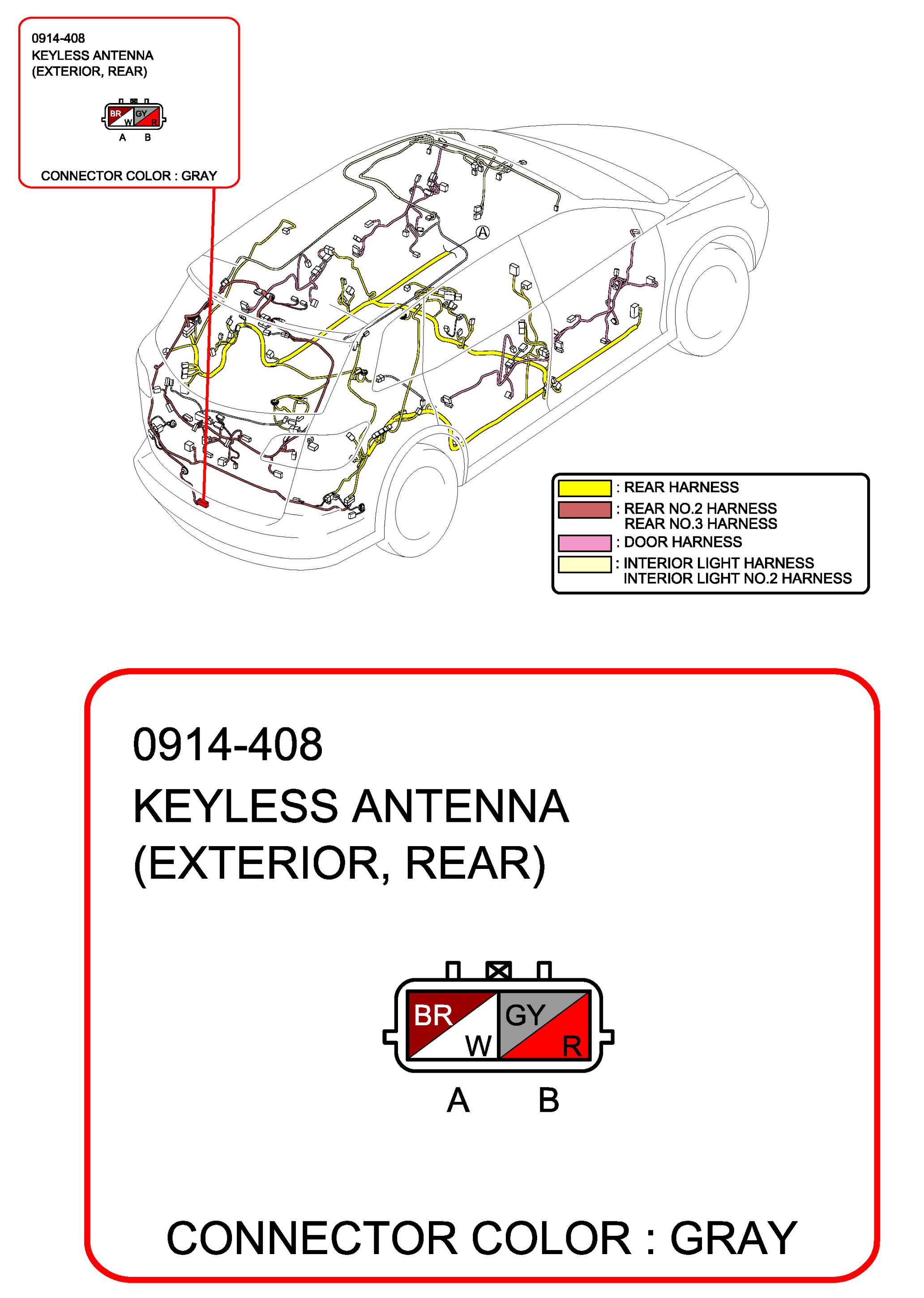 0914-408
KEYLESS ANTENNA
(EXTERIOR, REAR)

BR W GY R
A B

CONNECTOR COLOR : GRAY

A

: REAR HARNESS
: REAR NO.2 HARNESS
REAR NO.3 HARNESS
: DOOR HARNESS
: INTERIOR LIGHT HARNESS
INTERIOR LIGHT NO.2 HARNESS

0914-408
KEYLESS ANTENNA
(EXTERIOR, REAR)

BR W GY R
A B

CONNECTOR COLOR : GRAY