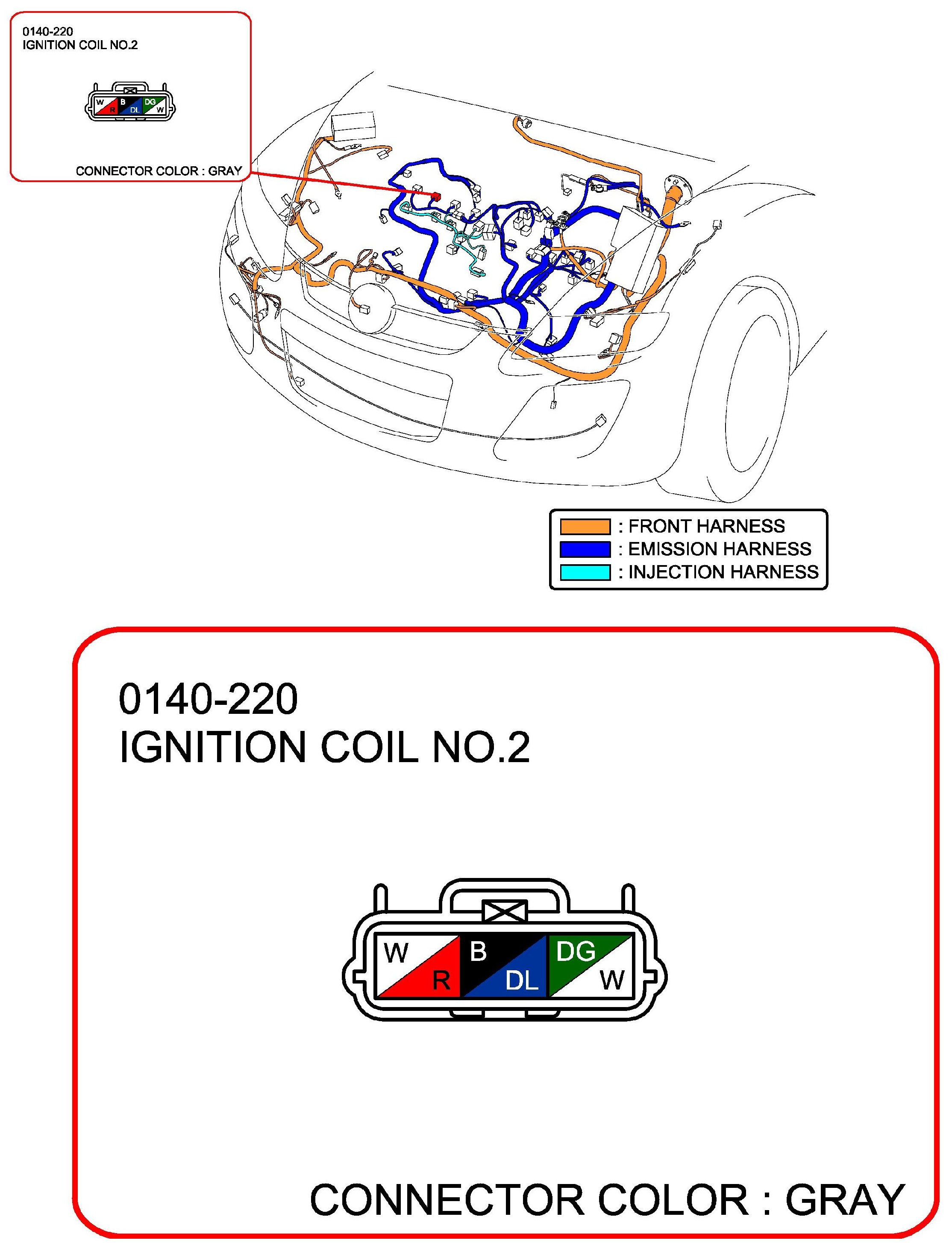 0140-220
IGNITION COIL NO.2

W R B DL DG W

CONNECTOR COLOR : GRAY

: FRONT HARNESS
: EMISSION HARNESS
: INJECTION HARNESS

0140-220
IGNITION COIL NO.2

W R B DL DG W

CONNECTOR COLOR : GRAY