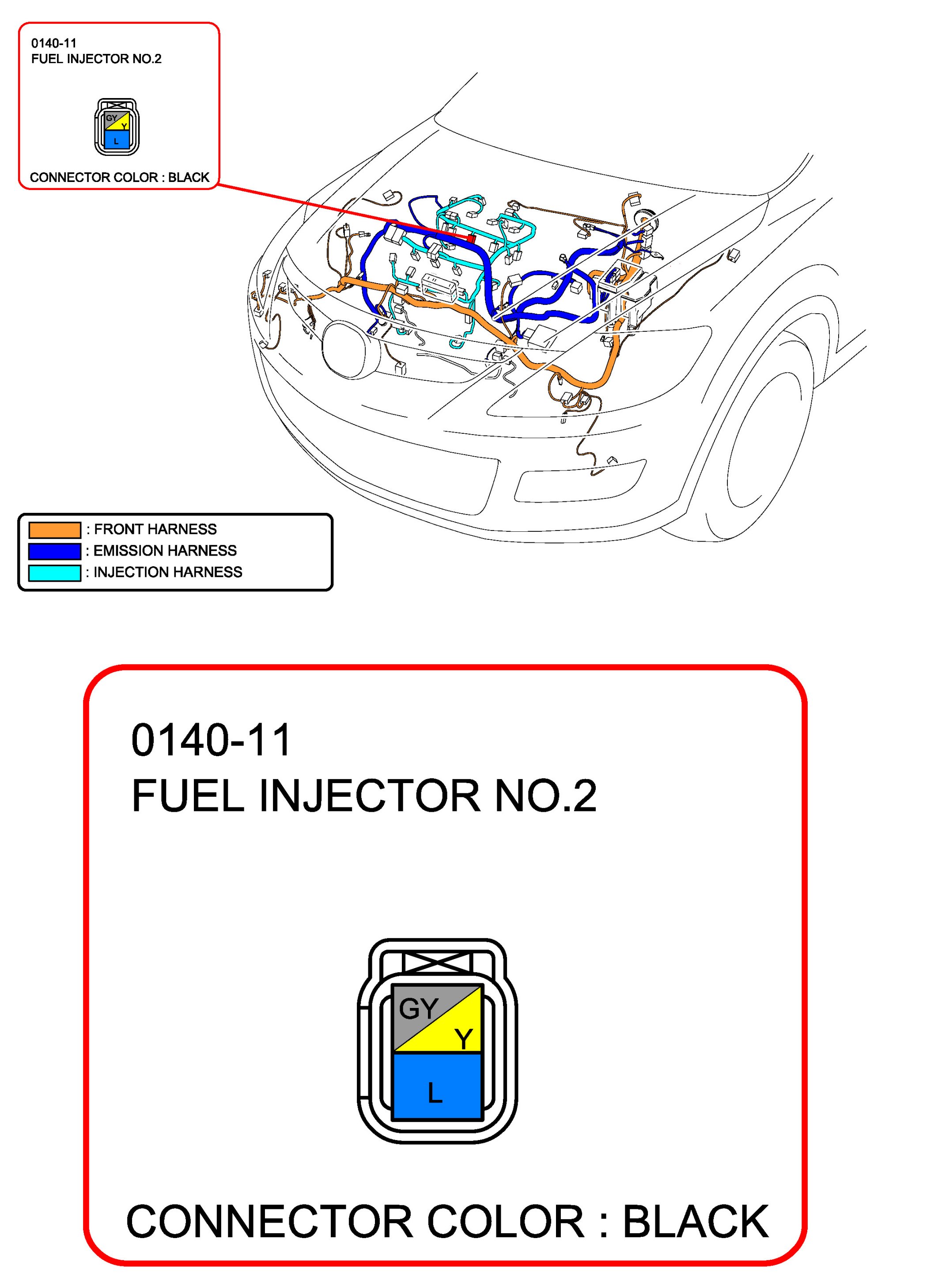 0140-11
FUEL INJECTOR NO.2

GY
Y
L

CONNECTOR COLOR : BLACK

: FRONT HARNESS
: EMISSION HARNESS
: INJECTION HARNESS

0140-11
FUEL INJECTOR NO.2

GY
Y
L

CONNECTOR COLOR : BLACK