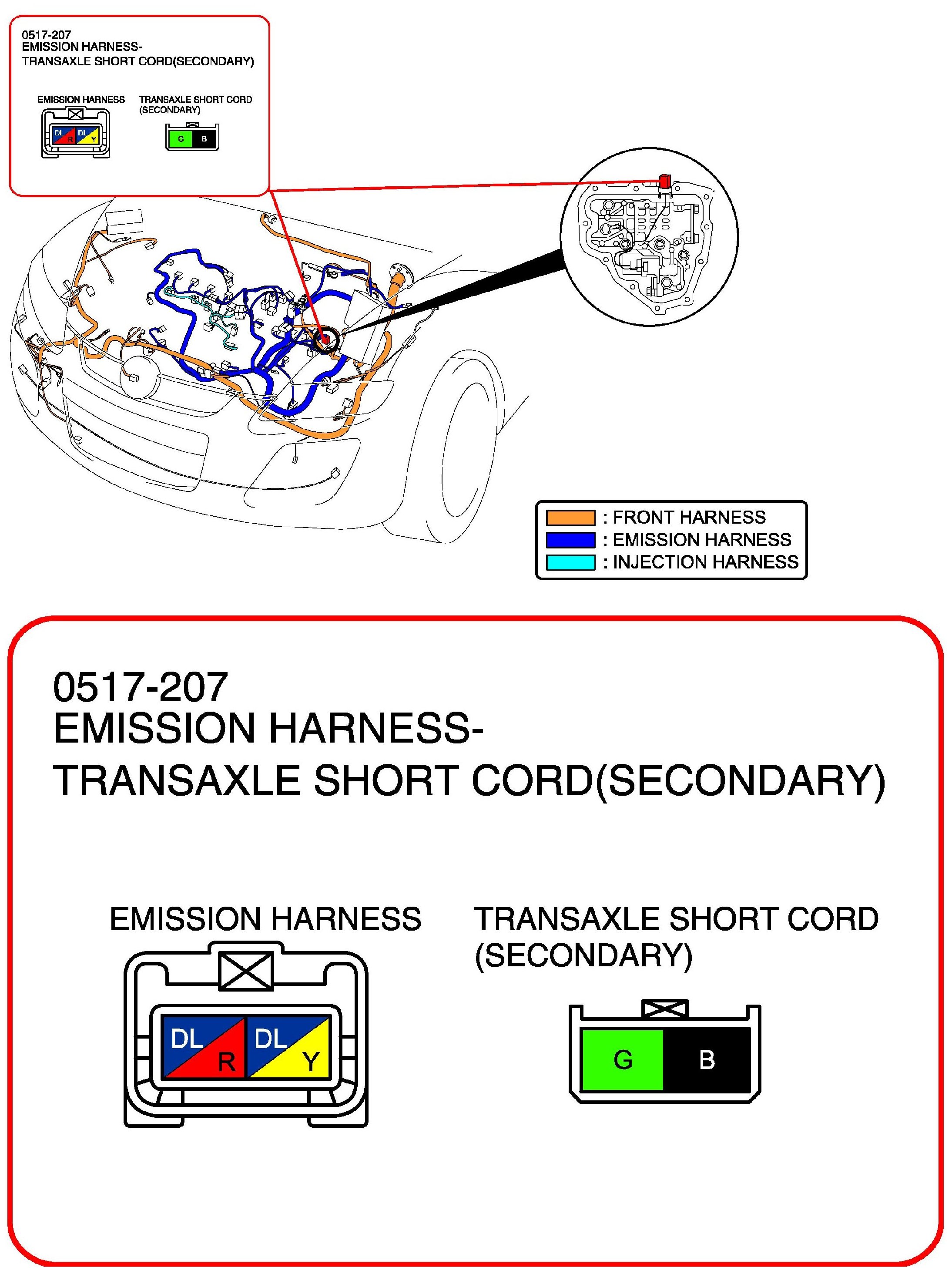 0517-207
EMISSION HARNESS-
TRANSAXLE SHORT CORD(SECONDARY)

EMISSION HARNESS

DL R DL Y

TRANSAXLE SHORT CORD (SECONDARY)

G B

: FRONT HARNESS
: EMISSION HARNESS
: INJECTION HARNESS

0517-207
EMISSION HARNESS-
TRANSAXLE SHORT CORD(SECONDARY)

EMISSION HARNESS

DL R DL Y

TRANSAXLE SHORT CORD (SECONDARY)

G B