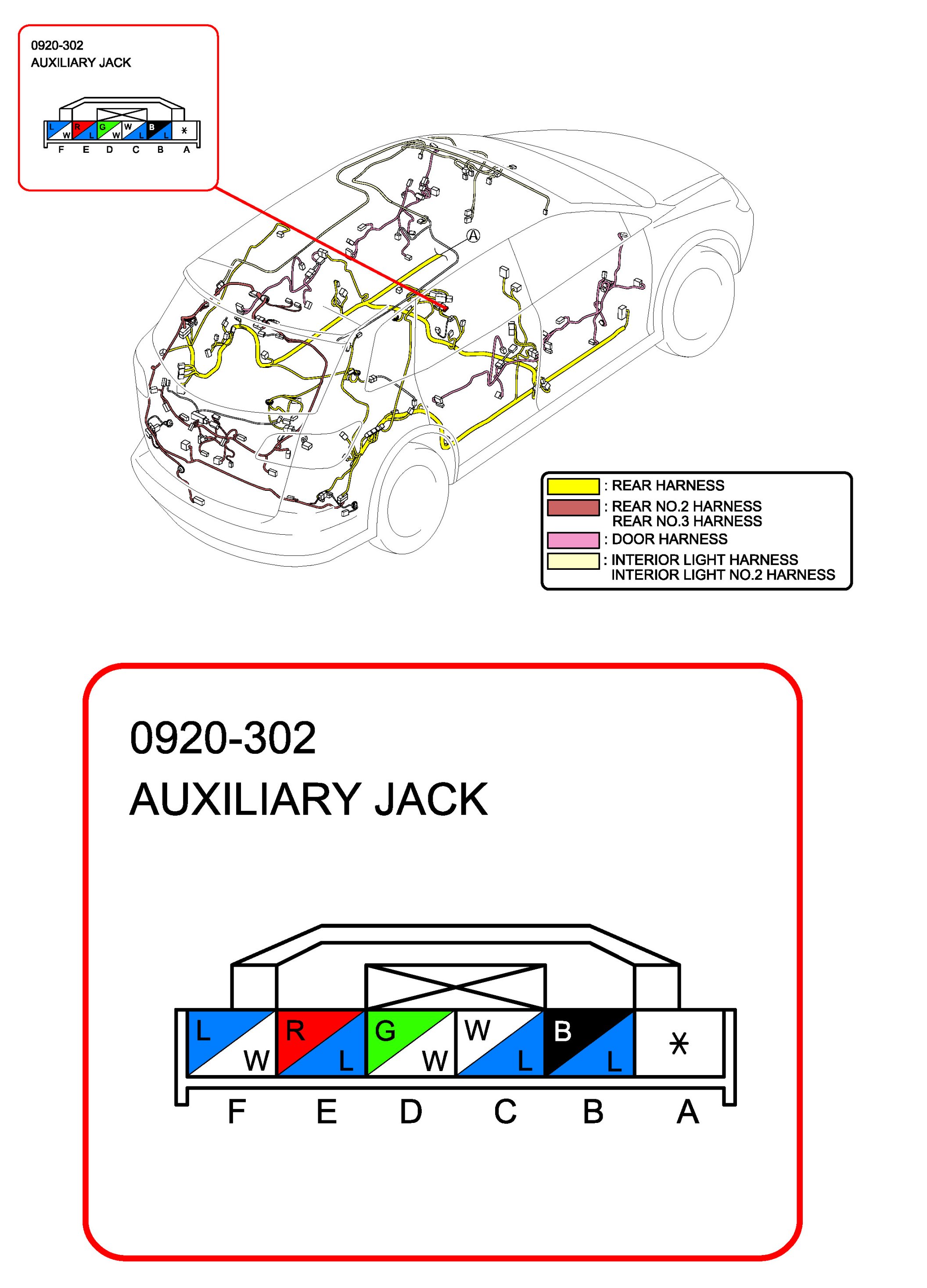 0920-302
AUXILIARY JACK

L W R L G W W L B L *
F E D C B A

A

: REAR HARNESS
: REAR NO.2 HARNESS
REAR NO.3 HARNESS
: DOOR HARNESS
: INTERIOR LIGHT HARNESS
INTERIOR LIGHT NO.2 HARNESS

0920-302
AUXILIARY JACK

L W R L G W W L B L *
F E D C B A