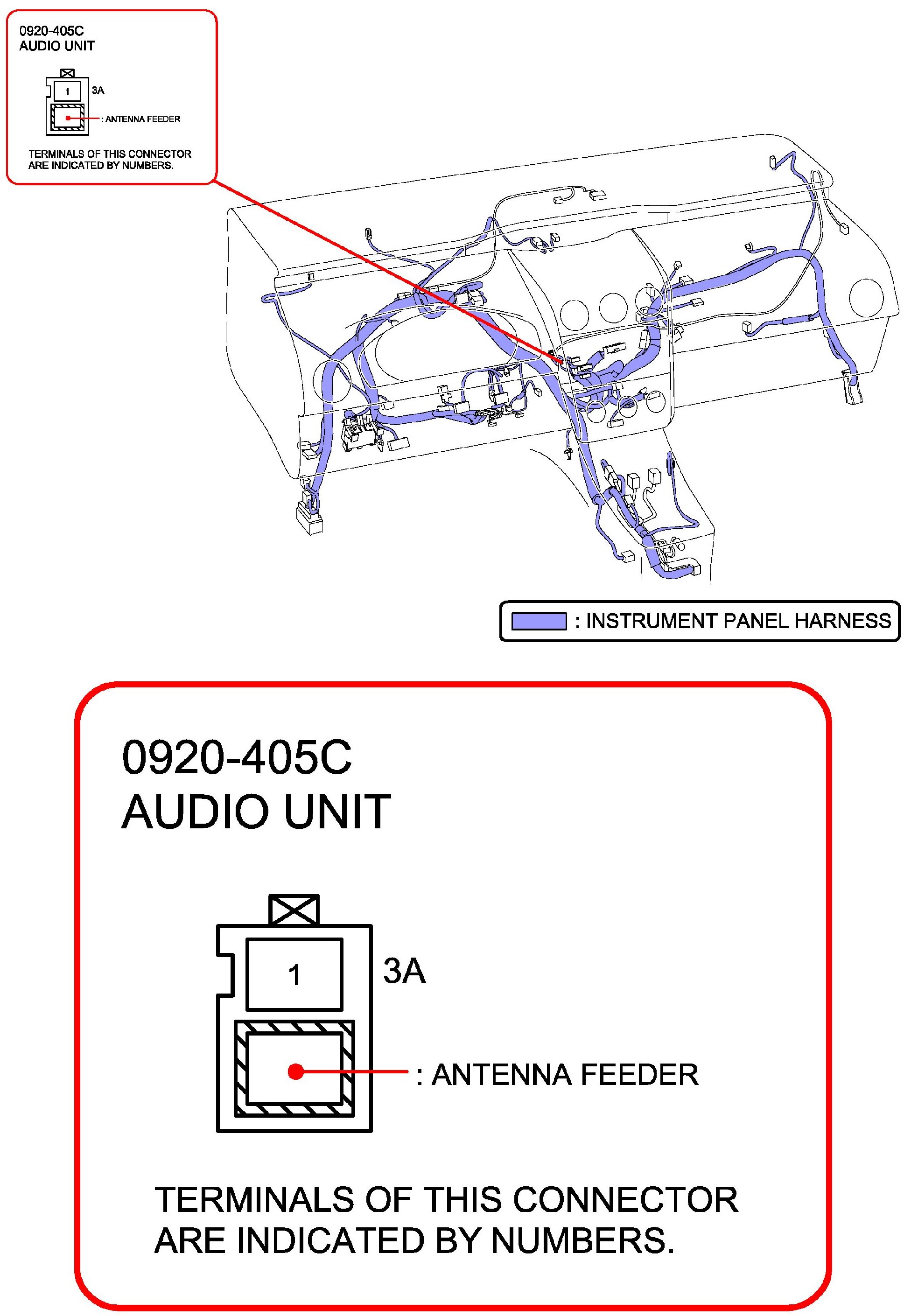 0920-405C
AUDIO UNIT

1

3A

: ANTENNA FEEDER

TERMINALS OF THIS CONNECTOR ARE INDICATED BY NUMBERS.

: INSTRUMENT PANEL HARNESS

0920-405C
AUDIO UNIT

1

3A

: ANTENNA FEEDER

TERMINALS OF THIS CONNECTOR ARE INDICATED BY NUMBERS.