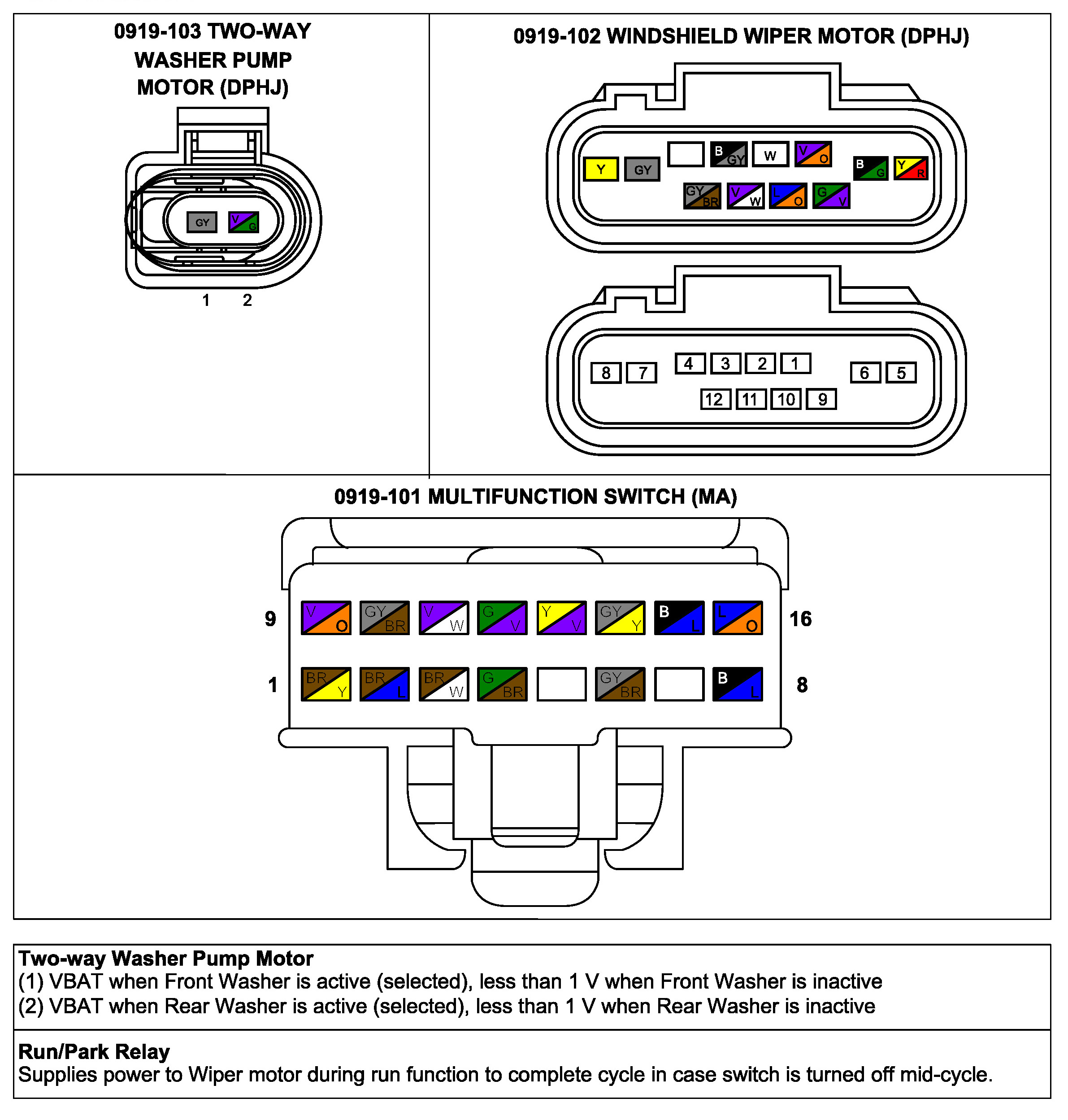 0919-103 TWO-WAY WASHER PUMP MOTOR (DPHJ)

GY V G

1 2

0919-102 WINDSHIELD WIPER MOTOR (DPHJ)

Y GY B GY W V O B G Y R

GY BR V W L O G V

8 7 4 3 2 1 6 5

12 11 10 9

0919-101 MULTIFUNCTION SWITCH (MA)

9 V O GY BR V W G V Y V GY Y B L L O 16

1 BR Y BR L BR W G BR GY BR B L 8

Two-way Washer Pump Motor
(1) VBAT when Front Washer is active (selected), less than 1 V when Front Washer is inactive
(2) VBAT when Rear Washer is active (selected), less than 1 V when Rear Washer is inactive

Run/Park Relay
Supplies power to Wiper motor during run function to complete cycle in case switch is turned off mid-cycle.