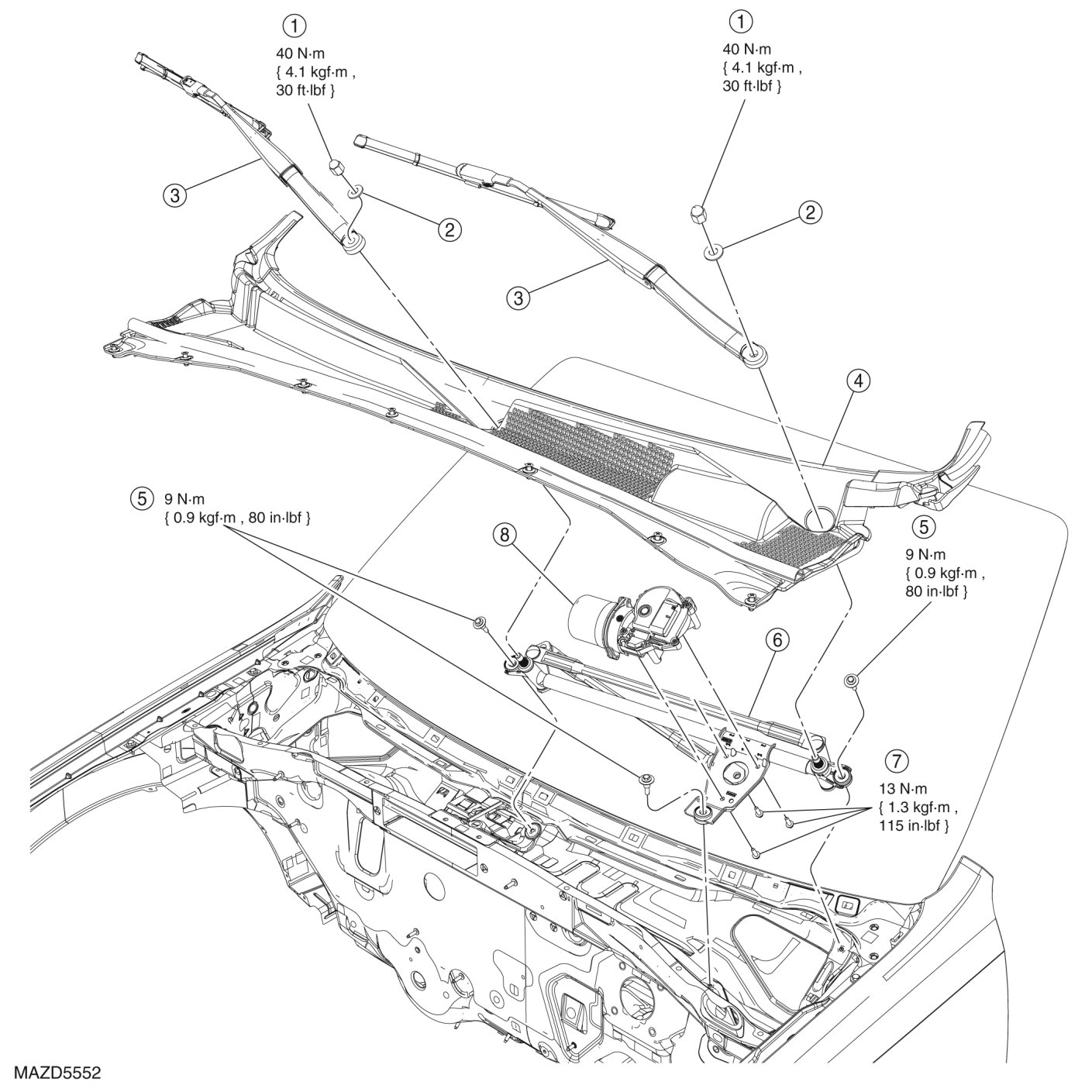 1
40 N·m
{ 4.1 kgf·m ,
30 ft·lbf }

1
40 N·m
{ 4.1 kgf·m ,
30 ft·lbf }

3

2

2

3

4

5 9 N·m
{ 0.9 kgf·m , 80 in·lbf }

8

5
9 N·m
{ 0.9 kgf·m ,
80 in·lbf }

6

7
13 N·m
{ 1.3 kgf·m ,
115 in·lbf }

MAZD5552