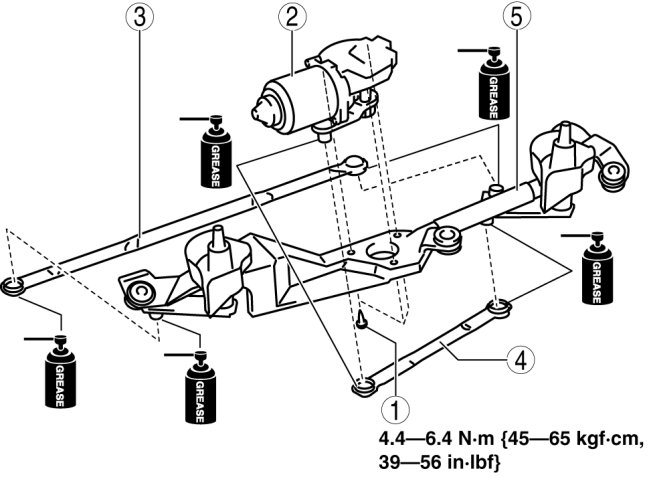 3
2
5
GREASE
GREASE
GREASE
GREASE
GREASE
4
1
4.4—6.4 N·m {45—65 kgf·cm, 39—56 in·lbf}