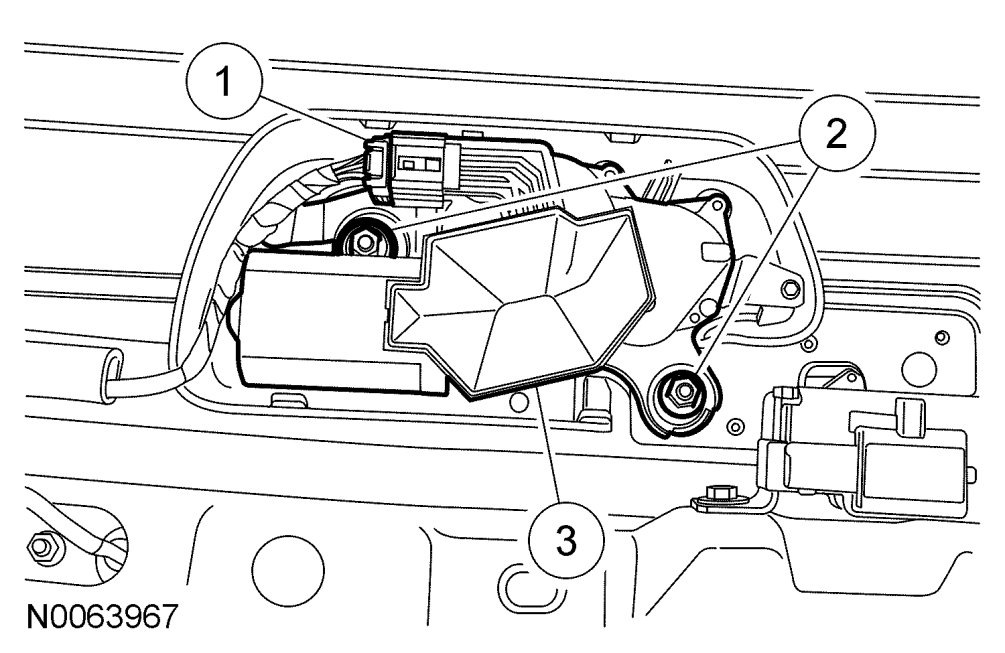 1
2
3
N0063967