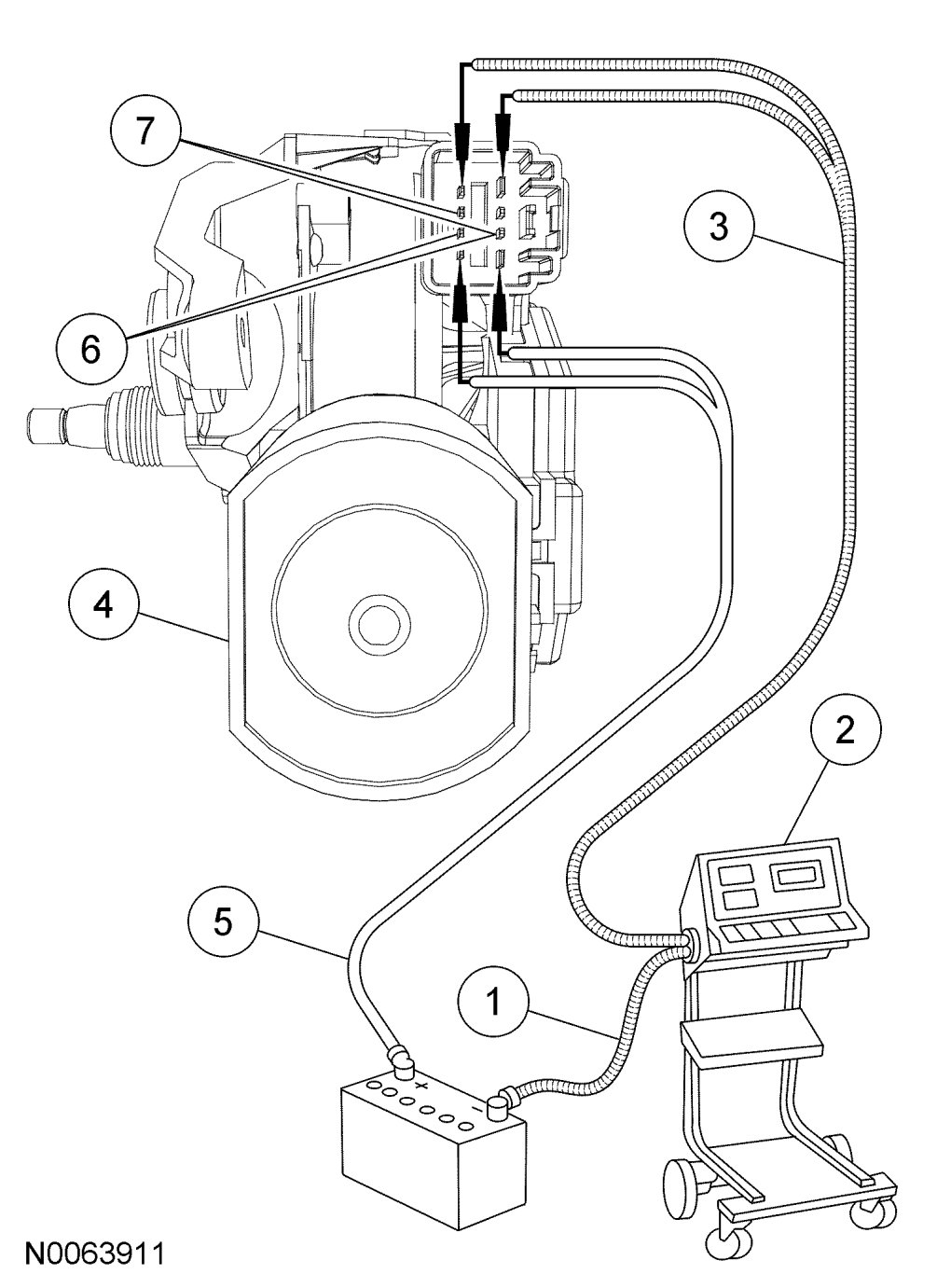 7

3

6

4

2

5

1

+

-

N0063911