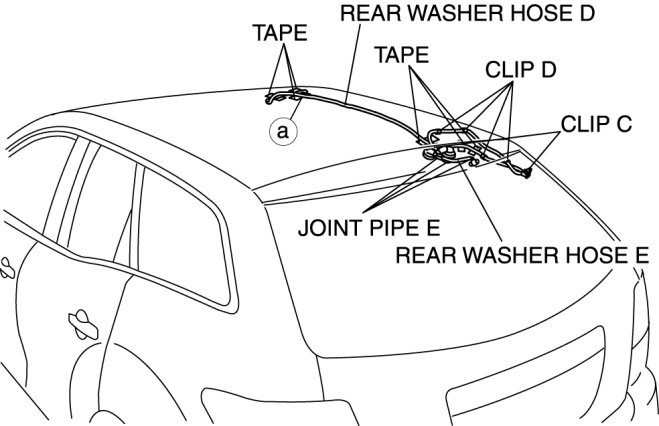 REAR WASHER HOSE D
TAPE
TAPE
CLIP D
CLIP C
a
JOINT PIPE E
REAR WASHER HOSE E