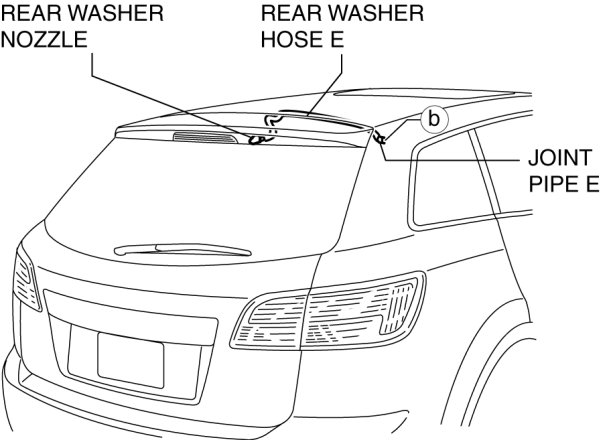 REAR WASHER NOZZLE

REAR WASHER HOSE E

b

JOINT PIPE E