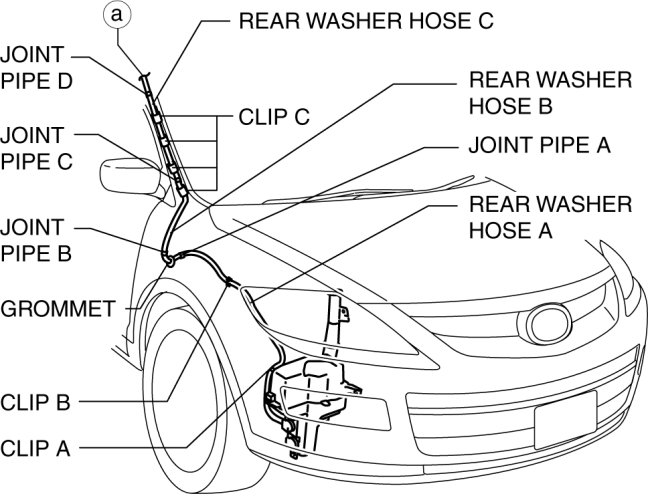 a

REAR WASHER HOSE C

JOINT PIPE D

REAR WASHER HOSE B

CLIP C

JOINT PIPE C

JOINT PIPE A

REAR WASHER HOSE A

JOINT PIPE B

GROMMET

CLIP B

CLIP A