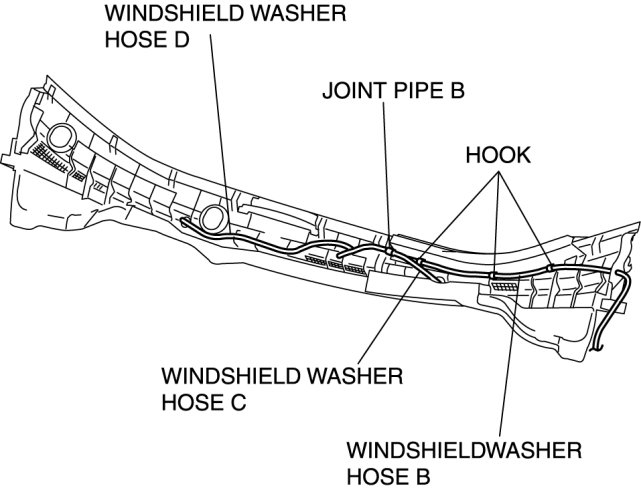 WINDSHIELD WASHER HOSE D

JOINT PIPE B

HOOK

WINDSHIELD WASHER HOSE C

WINDSHIELDWASHER HOSE B