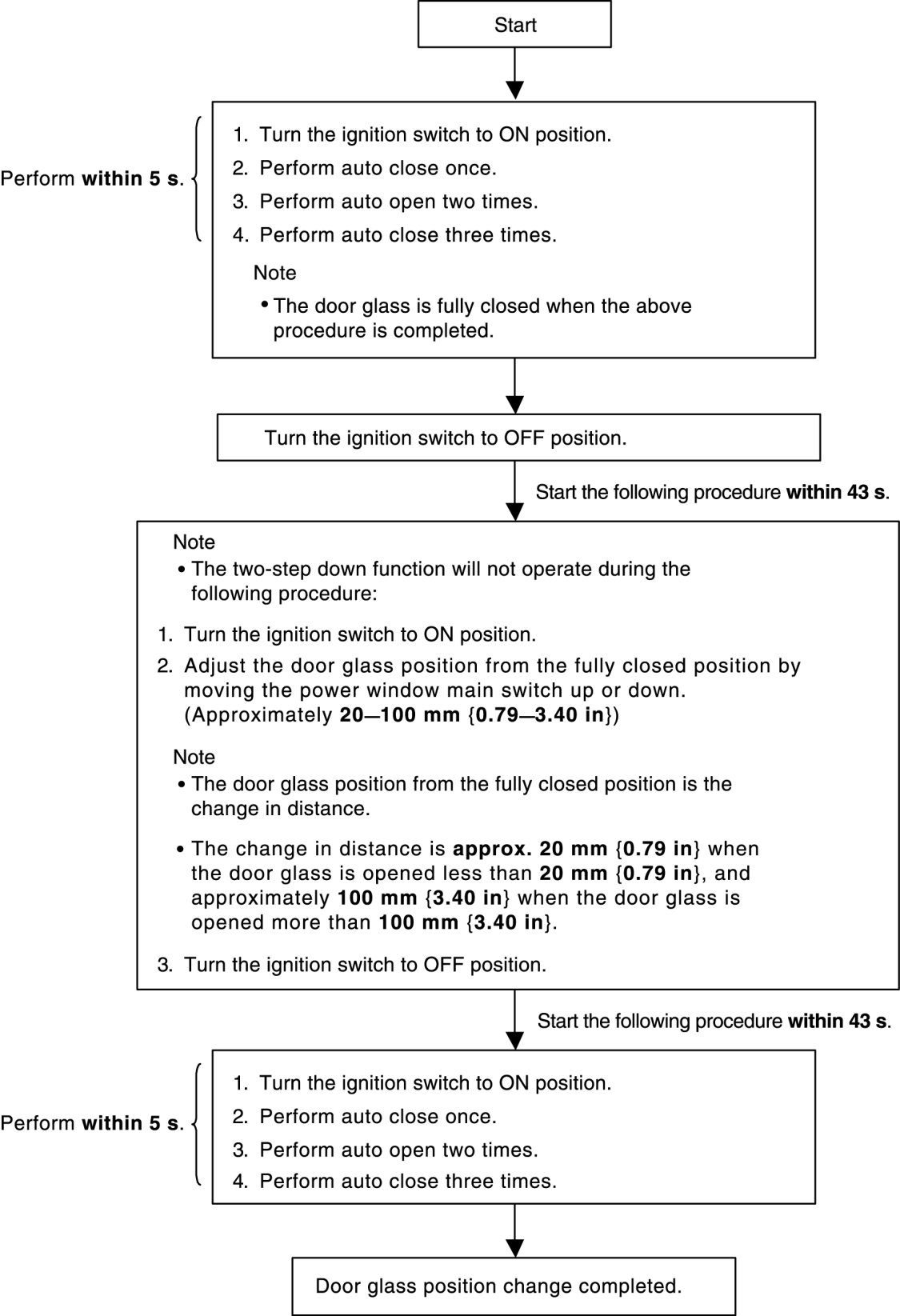 Start

Perform within 5 s.

1. Turn the ignition switch to ON position.
2. Perform auto close once.
3. Perform auto open two times.
4. Perform auto close three times.

Note
• The door glass is fully closed when the above procedure is completed.

Turn the ignition switch to OFF position.

Start the following procedure within 43 s.

Note
• The two-step down function will not operate during the following procedure:

1. Turn the ignition switch to ON position.
2. Adjust the door glass position from the fully closed position by moving the power window main switch up or down. (Approximately 20—100 mm {0.79—3.40 in})

Note
• The door glass position from the fully closed position is the change in distance.
• The change in distance is approx. 20 mm {0.79 in} when the door glass is opened less than 20 mm {0.79 in}, and approximately 100 mm {3.40 in} when the door glass is opened more than 100 mm {3.40 in}.

3. Turn the ignition switch to OFF position.

Start the following procedure within 43 s.

Perform within 5 s.

1. Turn the ignition switch to ON position.
2. Perform auto close once.
3. Perform auto open two times.
4. Perform auto close three times.

Door glass position change completed.