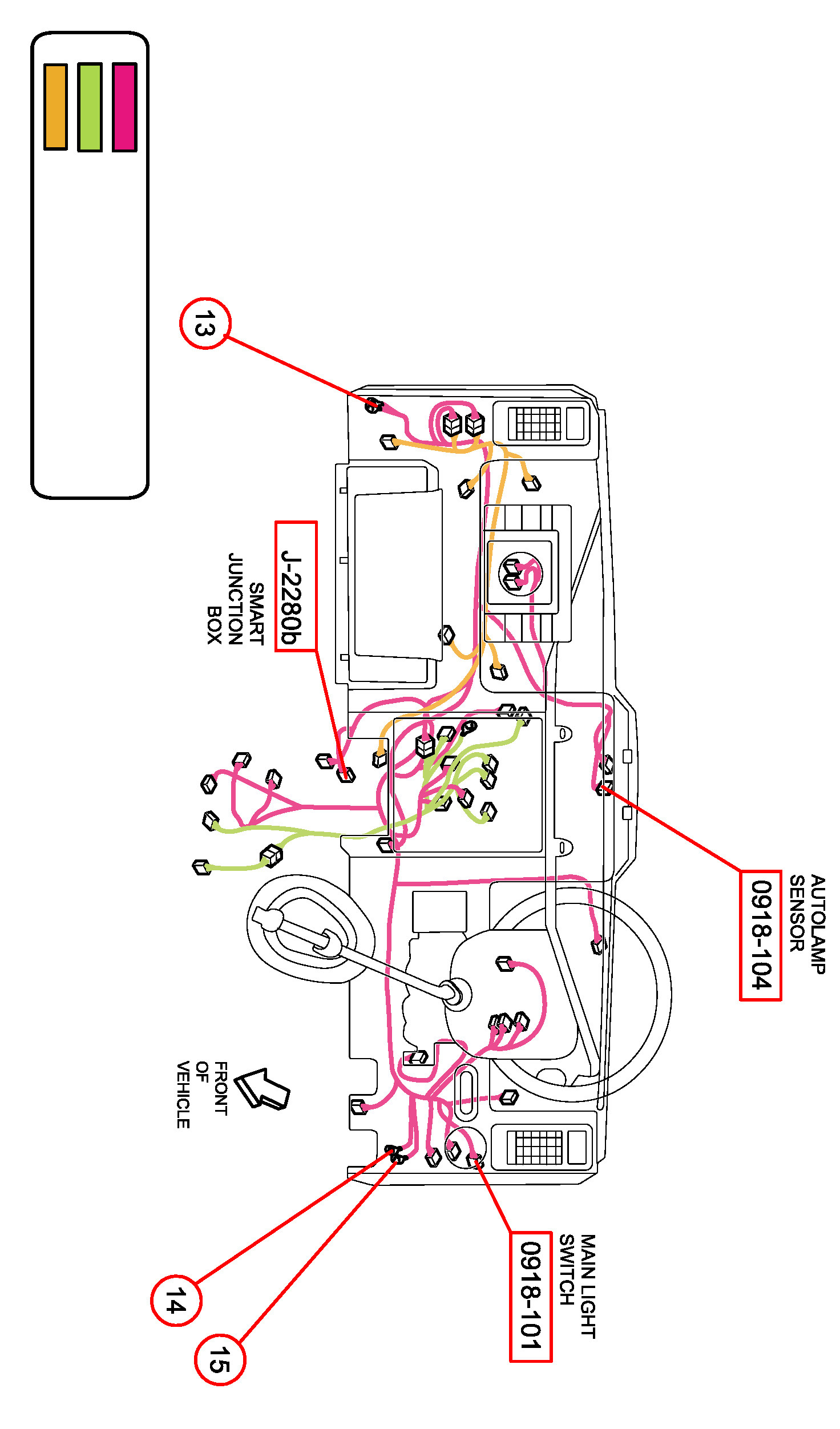 13

J-2280b
SMART JUNCTION BOX

AUTOLAMP SENSOR
0918-104

FRONT OF VEHICLE

MAIN LIGHT SWITCH
0918-101

14

15