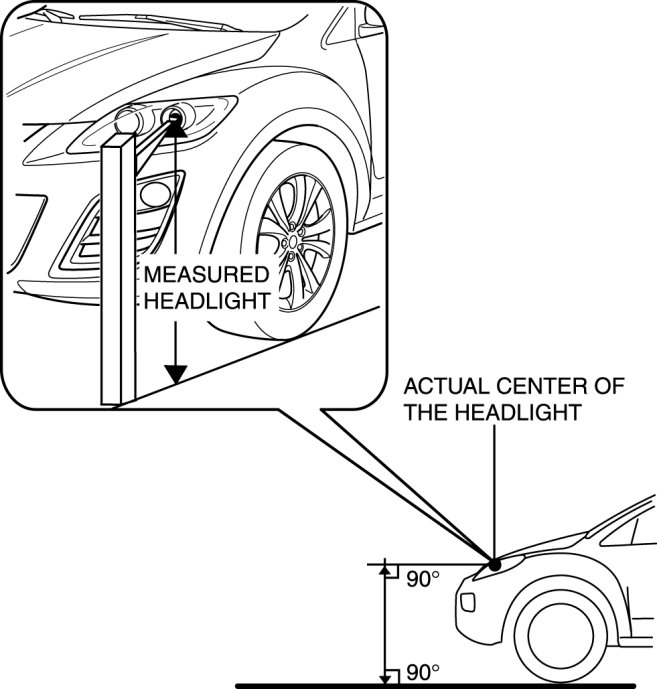 MEASURED HEADLIGHT

ACTUAL CENTER OF THE HEADLIGHT

90°

90°