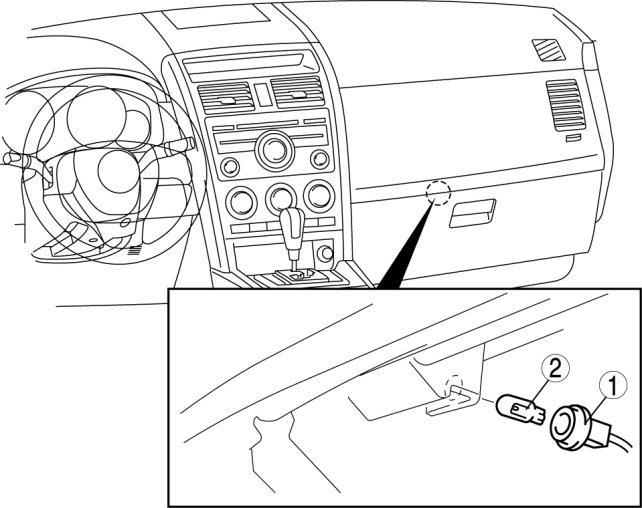 2
1