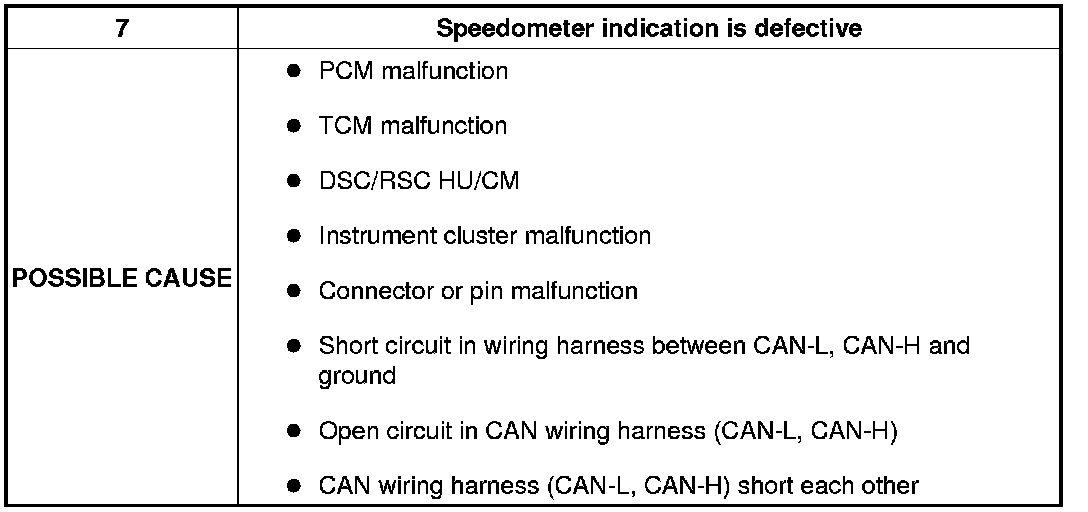 | 7 | Speedometer indication is defective |
|---|---|
| POSSIBLE CAUSE | ● PCM malfunction<br>● TCM malfunction<br>● DSC/RSC HU/CM<br>● Instrument cluster malfunction<br>● Connector or pin malfunction<br>● Short circuit in wiring harness between CAN-L, CAN-H and ground<br>● Open circuit in CAN wiring harness (CAN-L, CAN-H)<br>● CAN wiring harness (CAN-L, CAN-H) short each other |