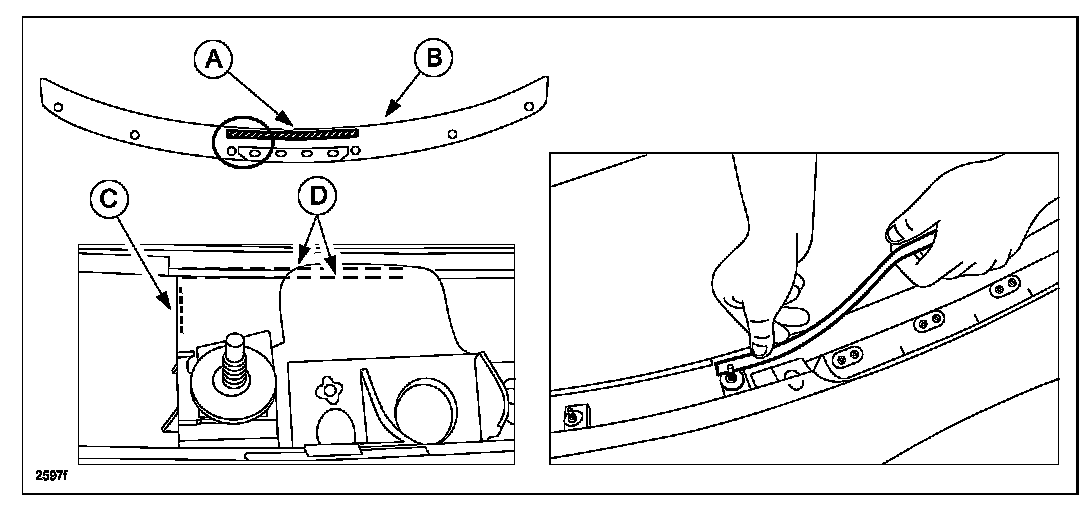 A
B
C
D
2597f