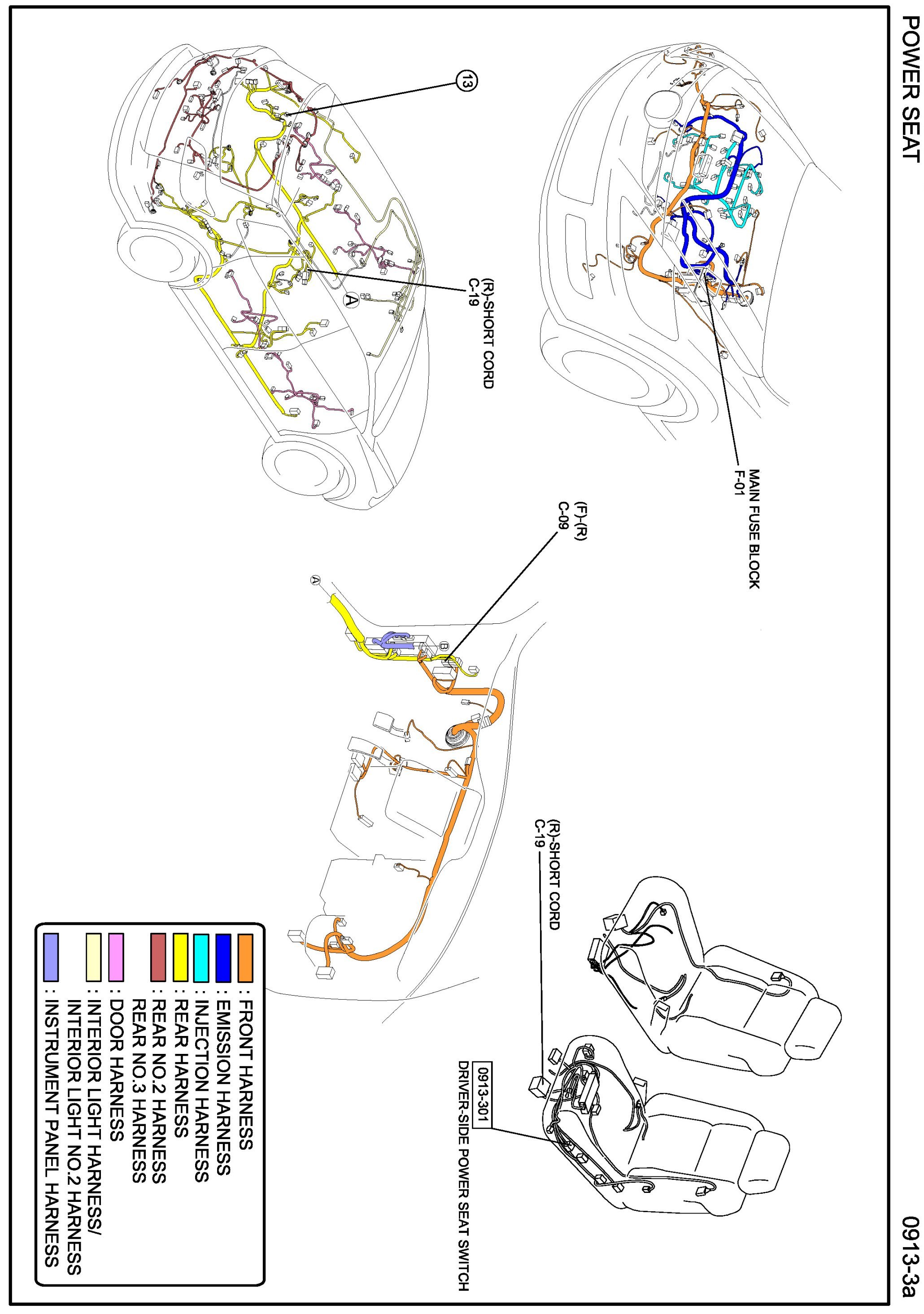 POWER SEAT

0913-3a

MAIN FUSE BLOCK
F-01

13

(R)-SHORT CORD
C-19

A

(F)-(R)
C-09

A

B

(R)-SHORT CORD
C-19

0913-301
DRIVER-SIDE POWER SEAT SWITCH

: FRONT HARNESS
: EMISSION HARNESS
: INJECTION HARNESS
: REAR HARNESS
: REAR NO.2 HARNESS
REAR NO.3 HARNESS
: DOOR HARNESS
: INTERIOR LIGHT HARNESS/
INTERIOR LIGHT NO.2 HARNESS
: INSTRUMENT PANEL HARNESS